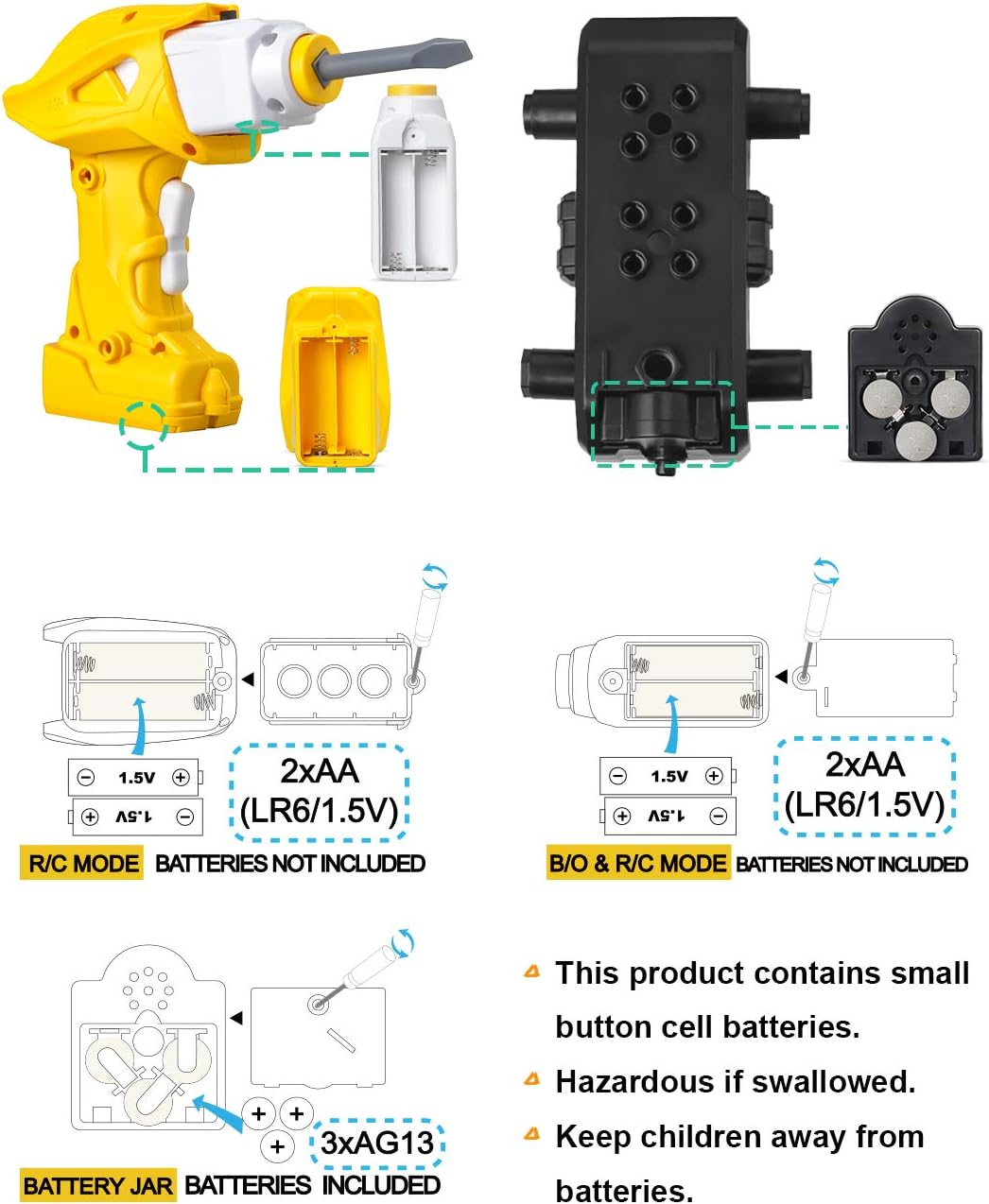 1.5V
1.5V
2xAA
(LR6/1.5V)
R/C MODE BATTERIES NOT INCLUDED

1.5V
1.5V
2xAA
(LR6/1.5V)
B/O & R/C MODE BATTERIES NOT INCLUDED

3xAG13
BATTERY JAR BATTERIES INCLUDED

This product contains small button cell batteries.

Hazardous if swallowed.

Keep children away from batteries.