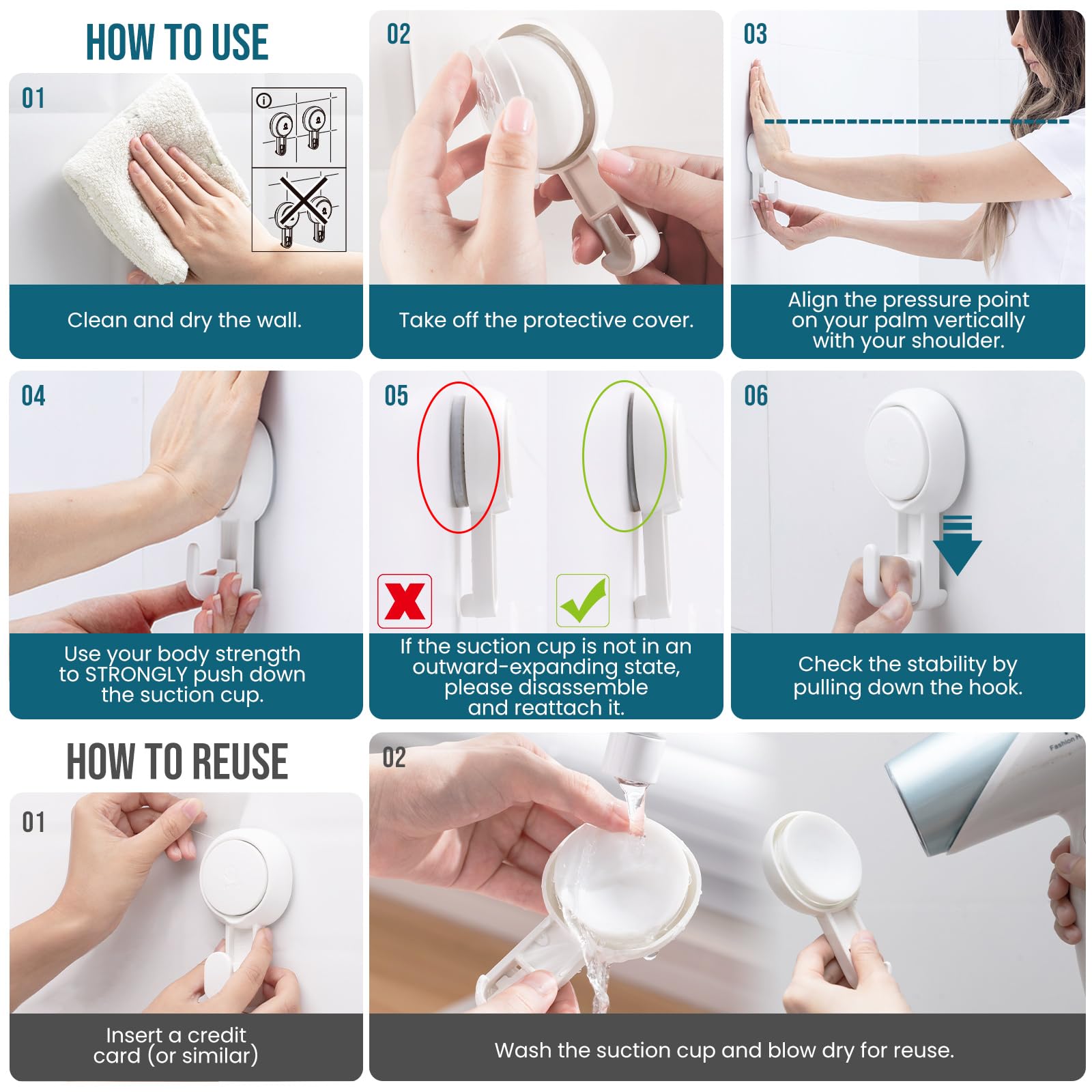 HOW TO USE

01

Clean and dry the wall.

02

Take off the protective cover.

03

Align the pressure point on your palm vertically with your shoulder.

04

Use your body strength to STRONGLY push down the suction cup.

05

If the suction cup is not in an outward-expanding state, please disassemble and reattach it.

06

Check the stability by pulling down the hook.

HOW TO REUSE

01

Insert a credit card (or similar)

02

Fashion

Wash the suction cup and blow dry for reuse.