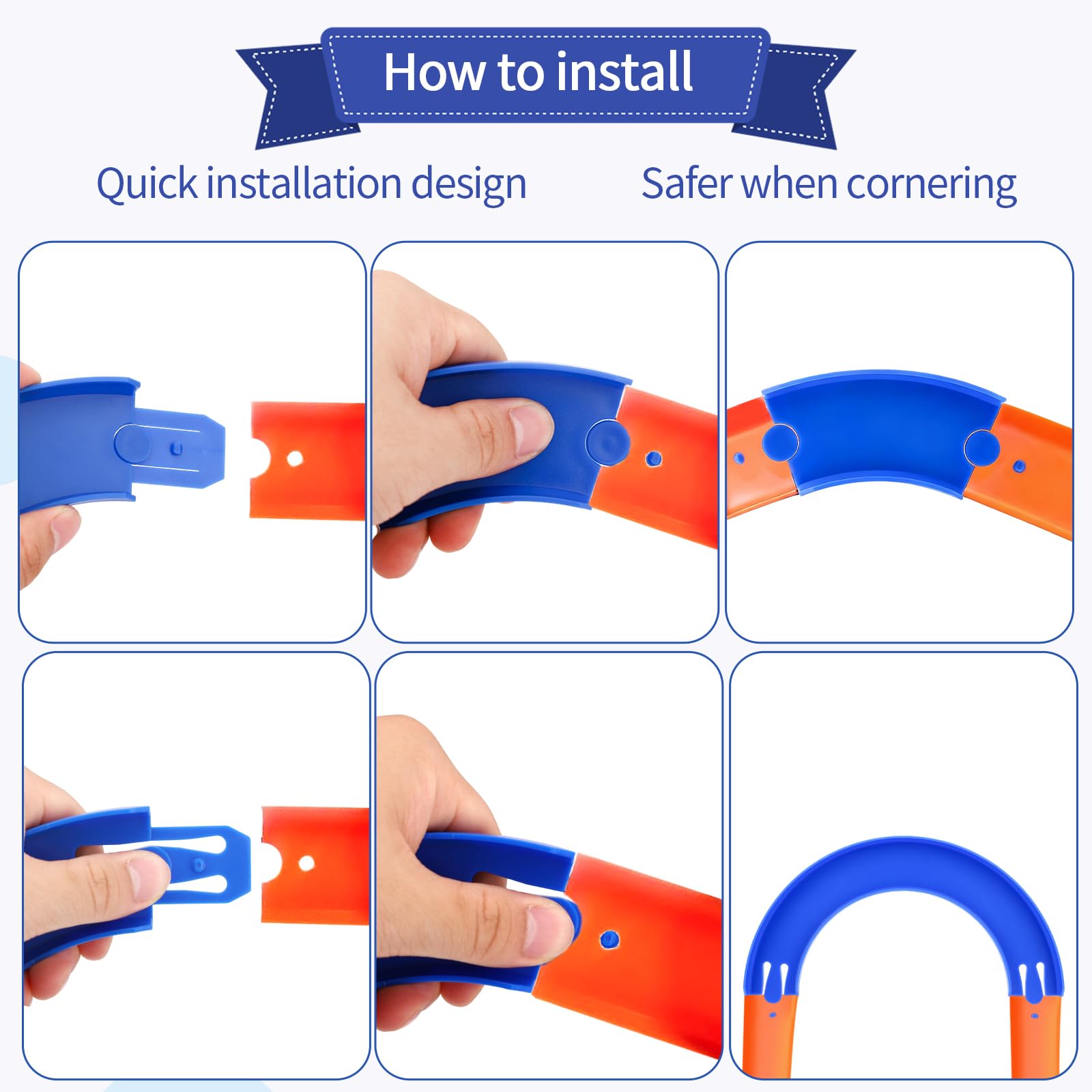 How to install

Quick installation design

Safer when cornering