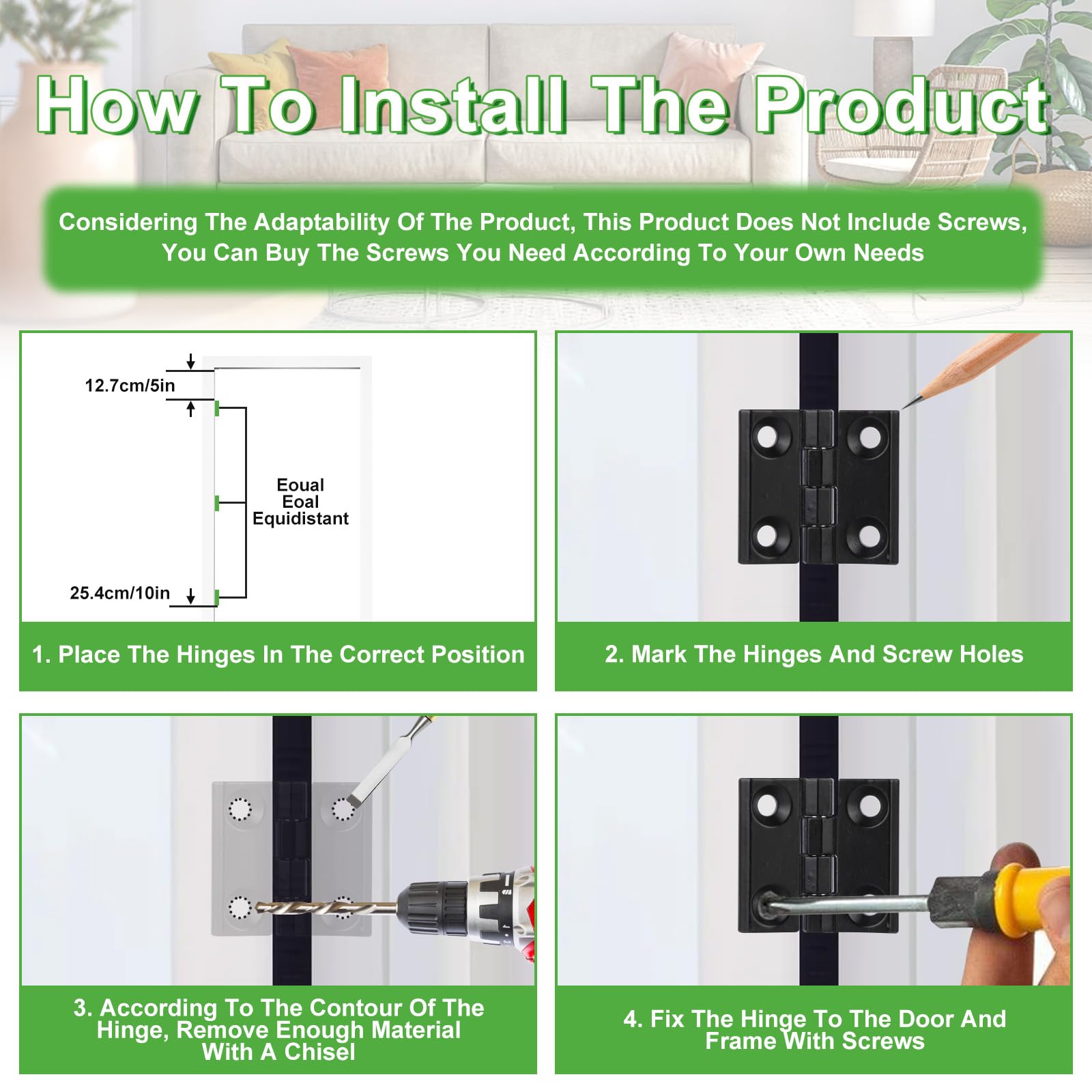 How To Install The Product

Considering The Adaptability Of The Product, This Product Does Not Include Screws, You Can Buy The Screws You Need According To Your Own Needs

12.7cm/5in

Eoual
Eoal
Equidistant

25.4cm/10in

1. Place The Hinges In The Correct Position

2. Mark The Hinges And Screw Holes

3. According To The Contour Of The Hinge, Remove Enough Material With A Chisel

4. Fix The Hinge To The Door And Frame With Screws