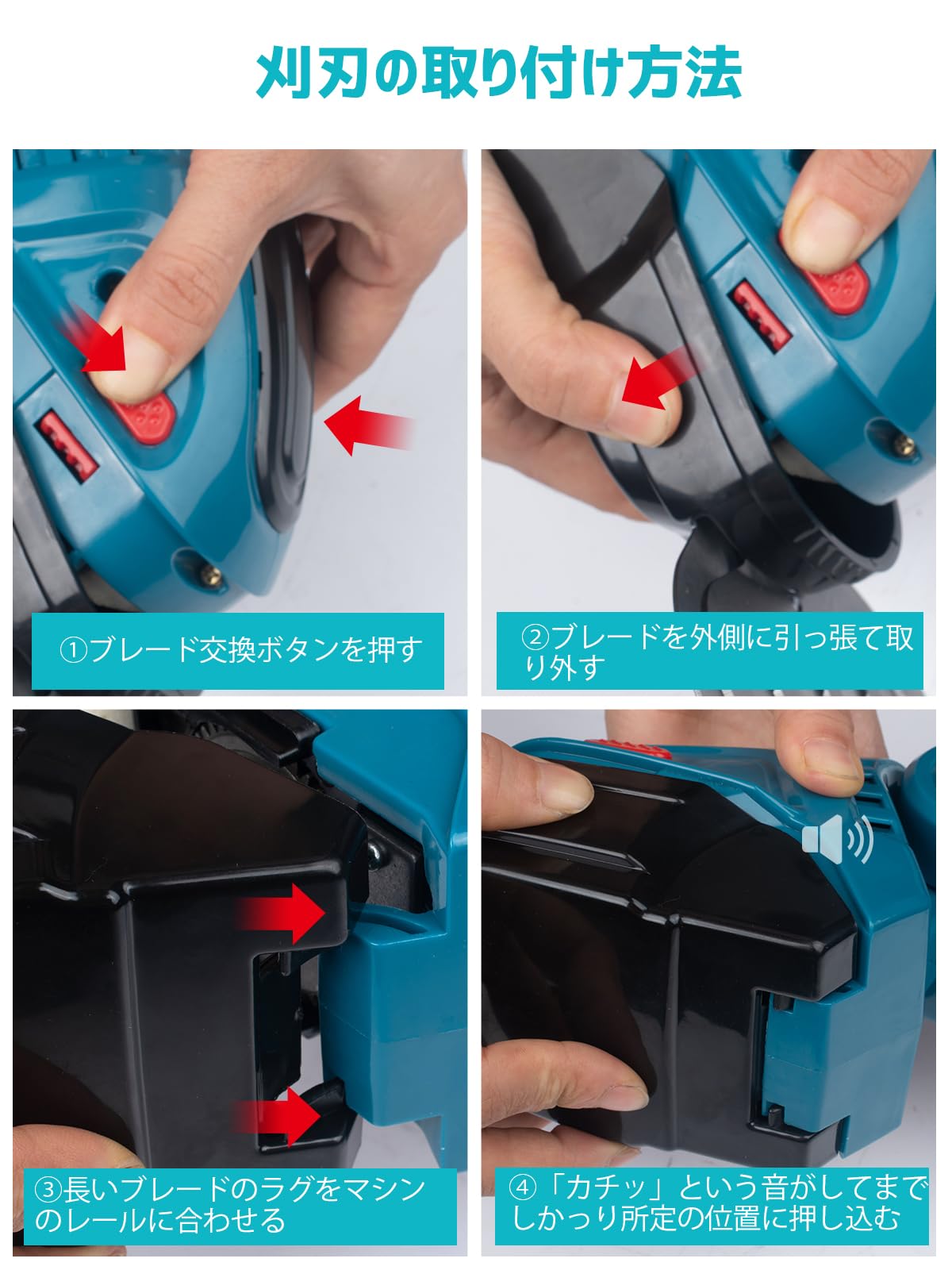 刈刃の取り付け方法

①ブレード交換ボタンを押す

②ブレードを外側に引っ張て取り外す

③長いブレードのラグをマシンのレールに合わせる

④「カチッ」という音がしてまでしかっり所定の位置に押し込む