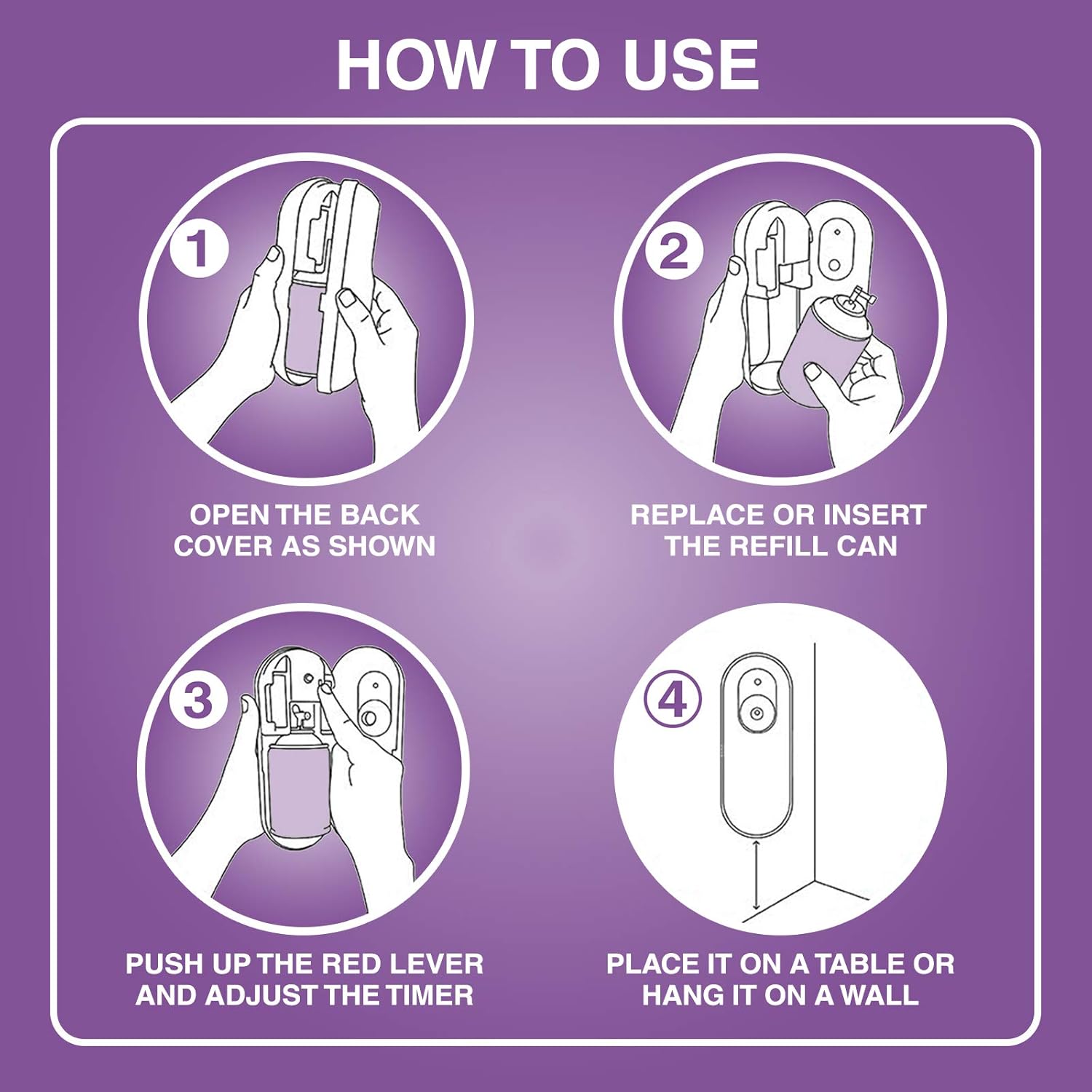 HOW TO USE

1

OPEN THE BACK COVER AS SHOWN

2

REPLACE OR INSERT THE REFILL CAN

3

PUSH UP THE RED LEVER AND ADJUST THE TIMER

4

PLACE IT ON A TABLE OR HANG IT ON A WALL