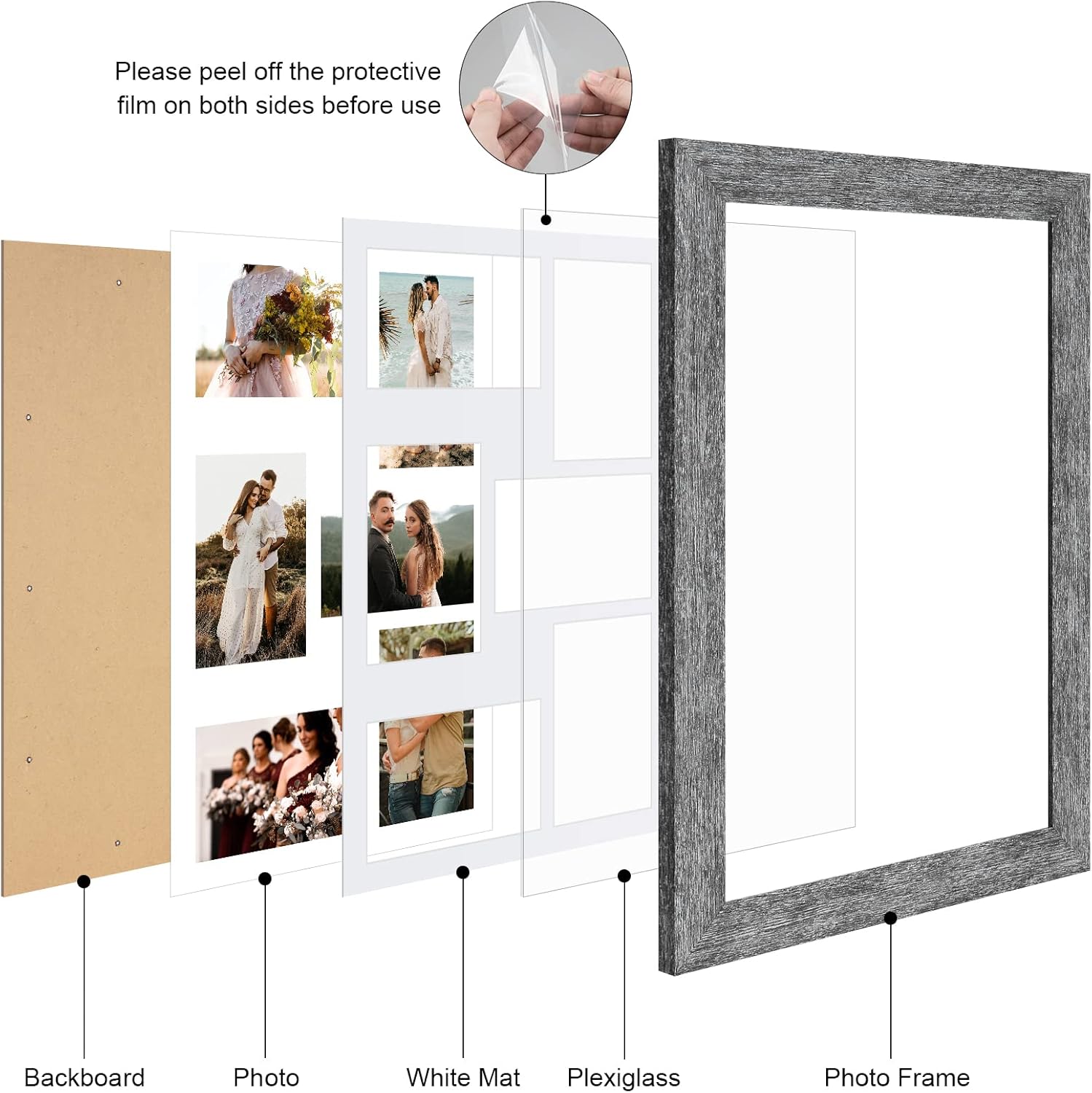 Please peel off the protective film on both sides before use

Backboard

Photo

White Mat

Plexiglass

Photo Frame