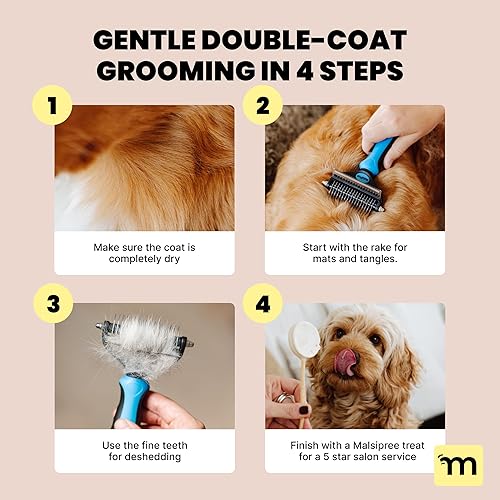 GENTLE DOUBLE-COAT GROOMING IN 4 STEPS

1

Make sure the coat is completely dry

2

Start with the rake for mats and tangles.

3

Use the fine teeth for deshedding

4

Finish with a Malsipree treat for a 5 star salon service

m