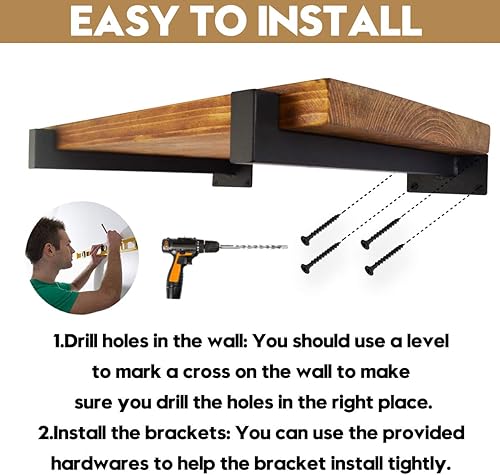 EASY TO INSTALL

1.Drill holes in the wall: You should use a level to mark a cross on the wall to make sure you drill the holes in the right place.

2.Install the brackets: You can use the provided hardwares to help the bracket install tightly.