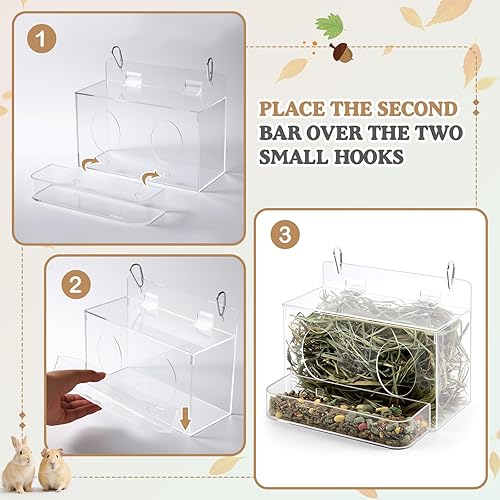 1

PLACE THE SECOND BAR OVER THE TWO SMALL HOOKS

2

3