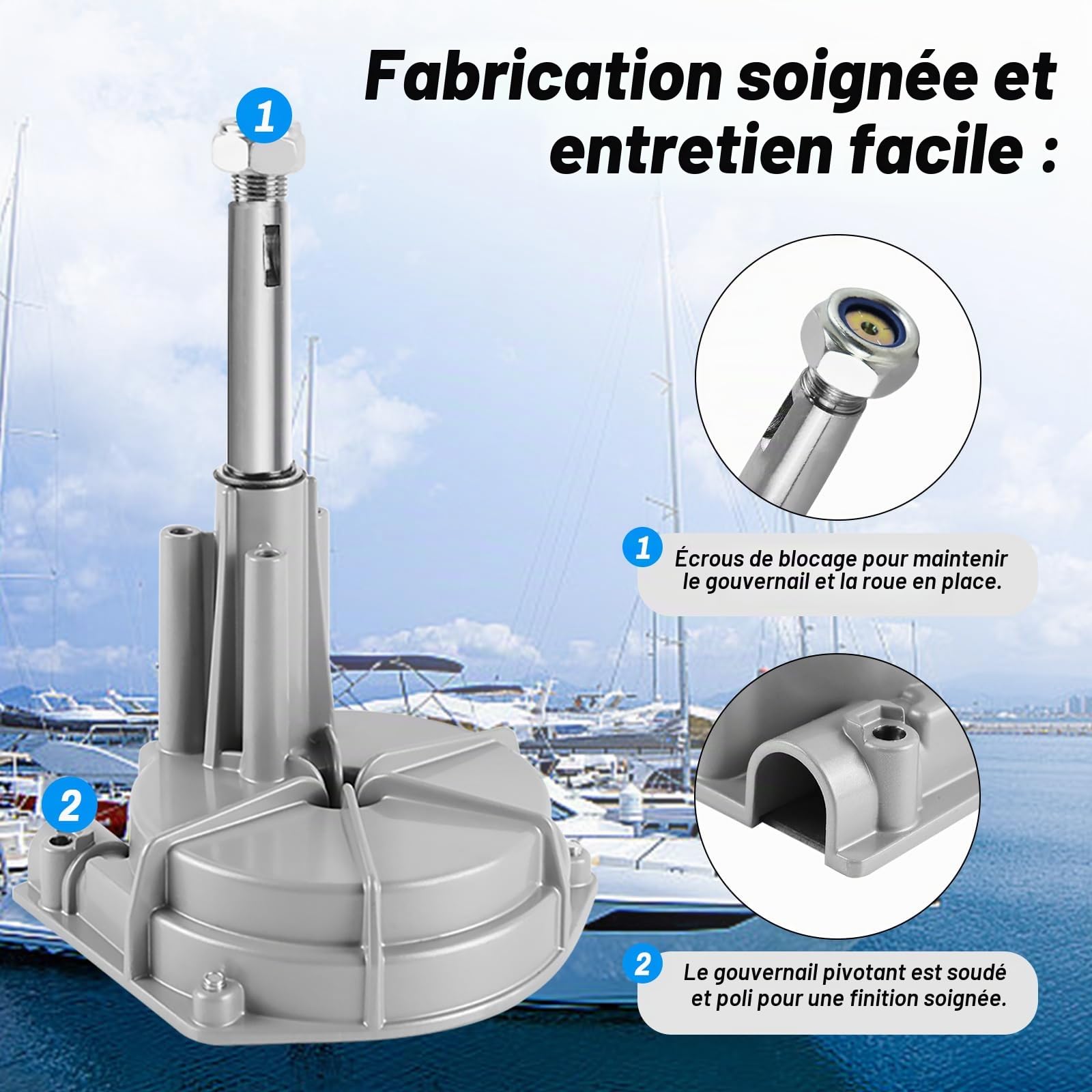 Fabrication soignée et entretien facile :

1

2

1 Écrous de blocage pour maintenir le gouvernail et la roue en place.

2 Le gouvernail pivotant est soudé et poli pour une finition soignée.