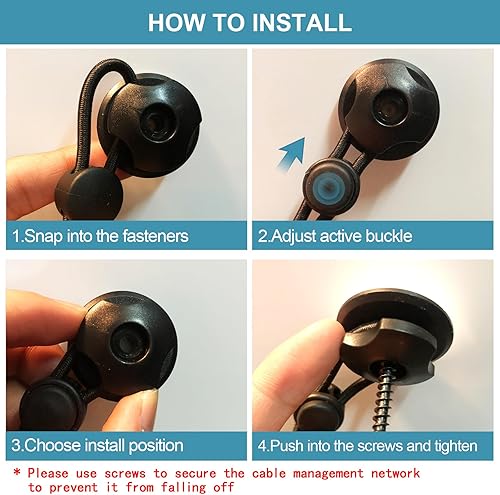 HOW TO INSTALL

1.Snap into the fasteners

2.Adjust active buckle

3.Choose install position

4.Push into the screws and tighten

* Please use screws to secure the cable management network to prevent it from falling off