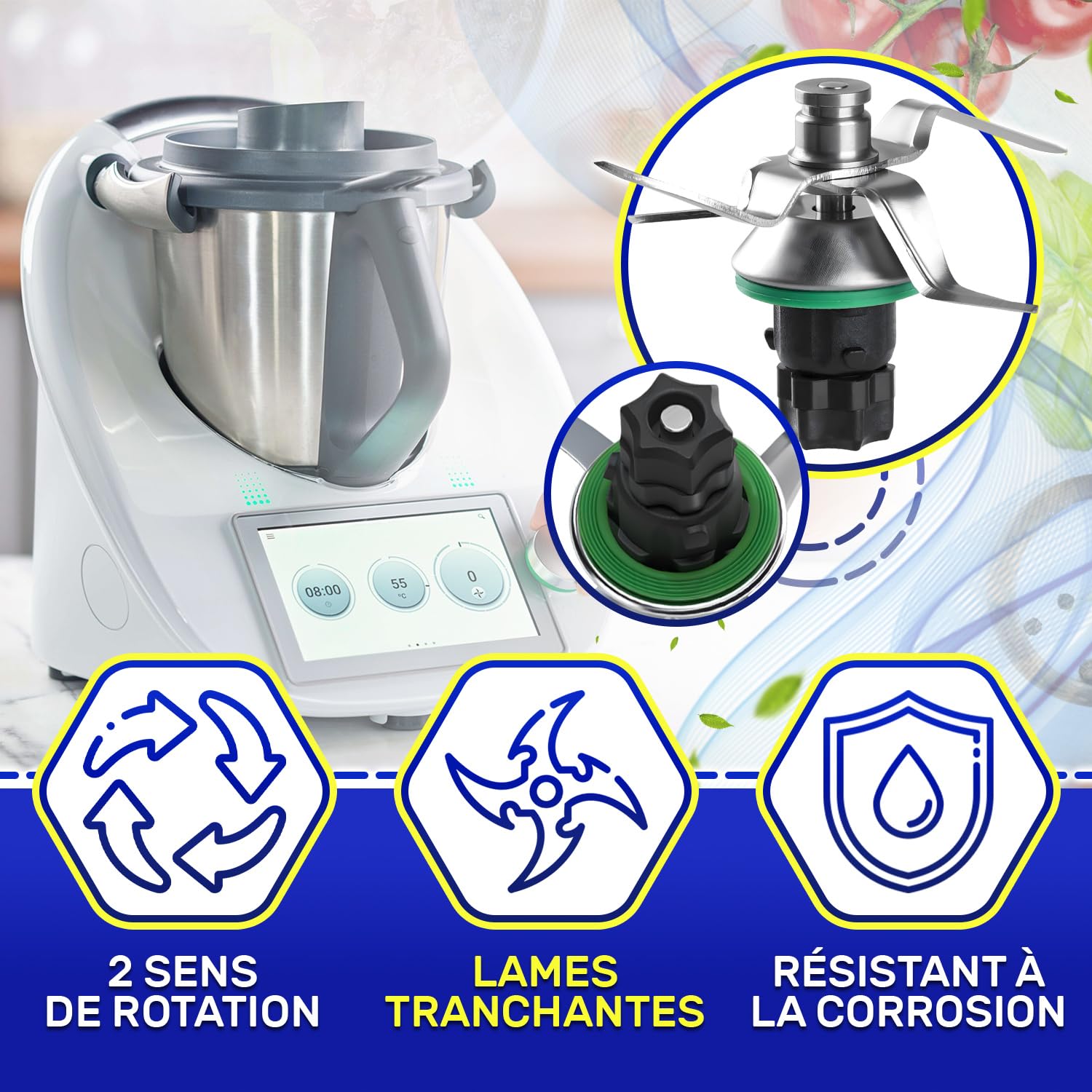 08:00

55
°C

0

2 SENS DE ROTATION

LAMES TRANCHANTES

RÉSISTANT À LA CORROSION