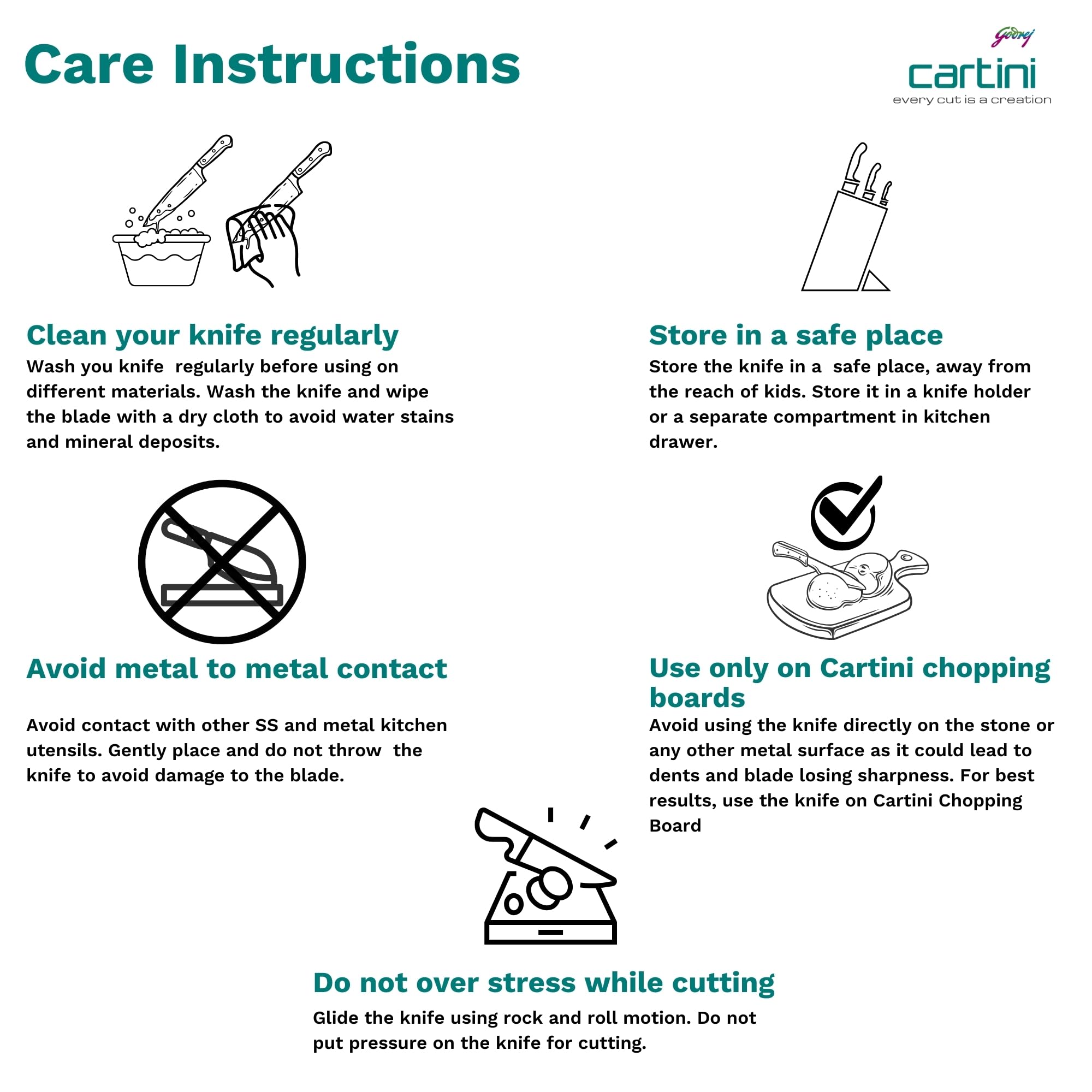 Care Instructions

Godrej
cartini
every cut is a creation

Clean your knife regularly
Wash you knife regularly before using on different materials. Wash the knife and wipe the blade with a dry cloth to avoid water stains and mineral deposits.

Store in a safe place
Store the knife in a safe place, away from the reach of kids. Store it in a knife holder or a separate compartment in kitchen drawer.

Avoid metal to metal contact

Avoid contact with other SS and metal kitchen utensils. Gently place and do not throw the knife to avoid damage to the blade.

Use only on Cartini chopping boards
Avoid using the knife directly on the stone or any other metal surface as it could lead to dents and blade losing sharpness. For best results, use the knife on Cartini Chopping Board

Do not over stress while cutting
Glide the knife using rock and roll motion. Do not put pressure on the knife for cutting.