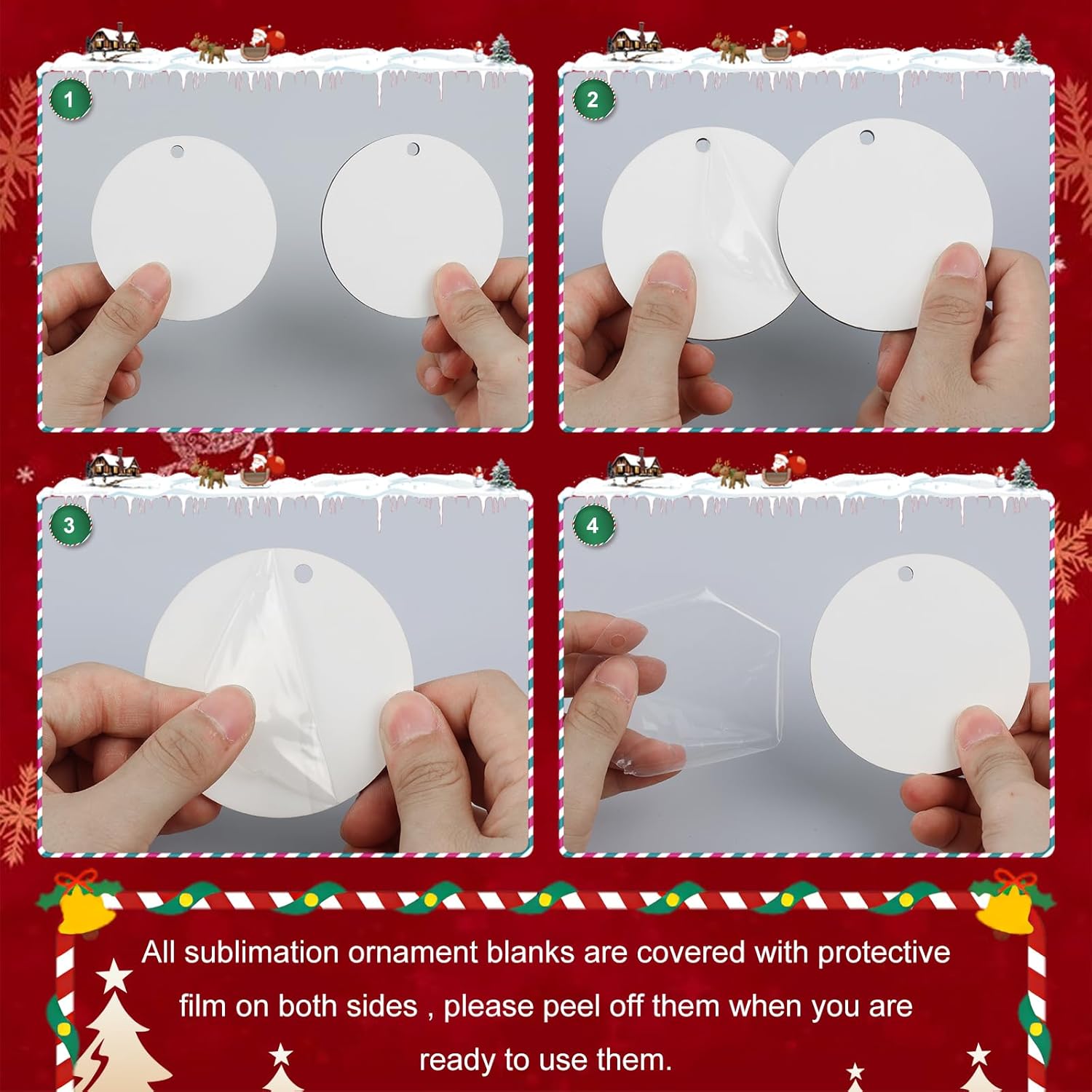 1

2

3

4

All sublimation ornament blanks are covered with protective film on both sides , please peel off them when you are ready to use them.