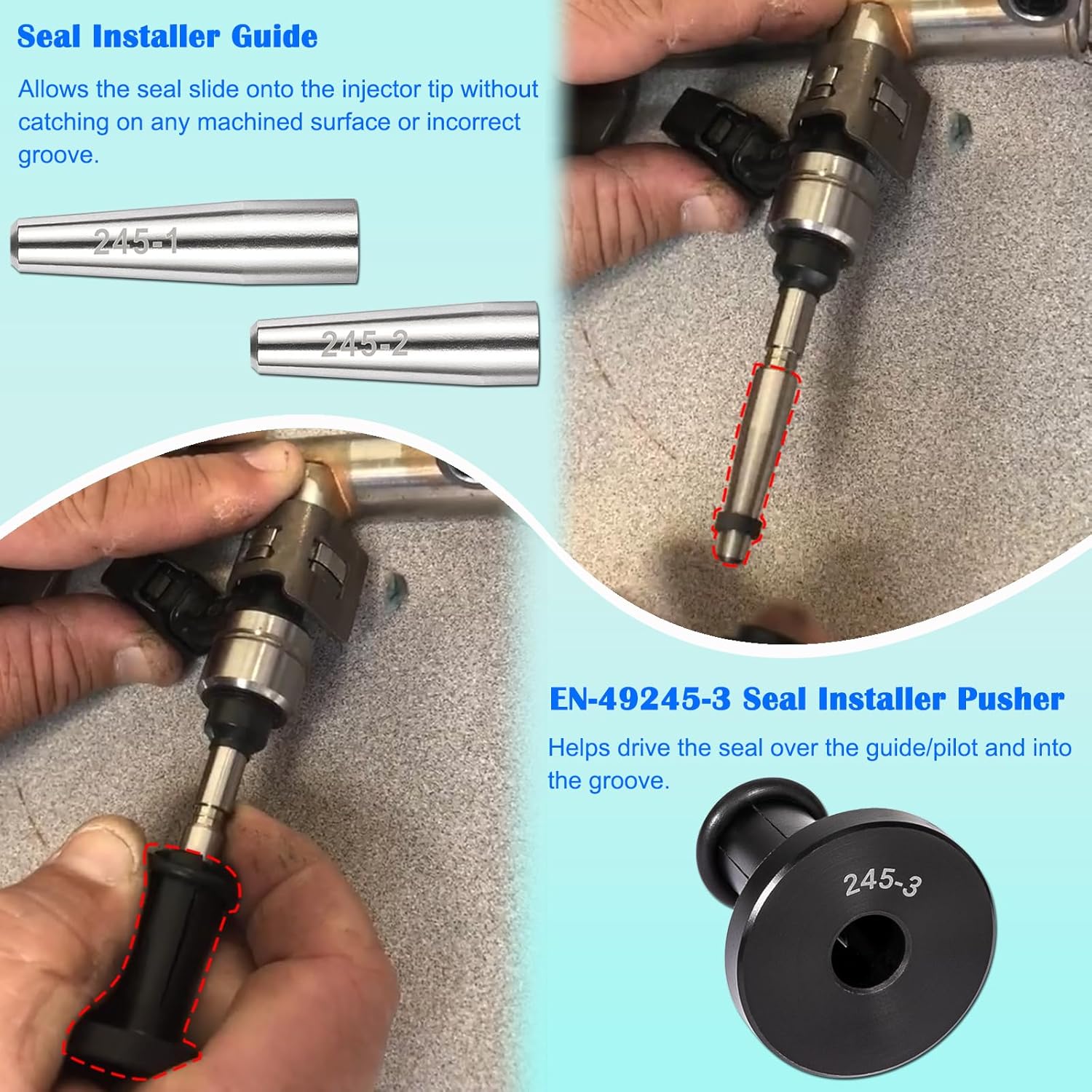 Seal Installer Guide

Allows the seal slide onto the injector tip without catching on any machined surface or incorrect groove.

245-1

245-2

EN-49245-3 Seal Installer Pusher

Helps drive the seal over the guide/pilot and into the groove.

245-3