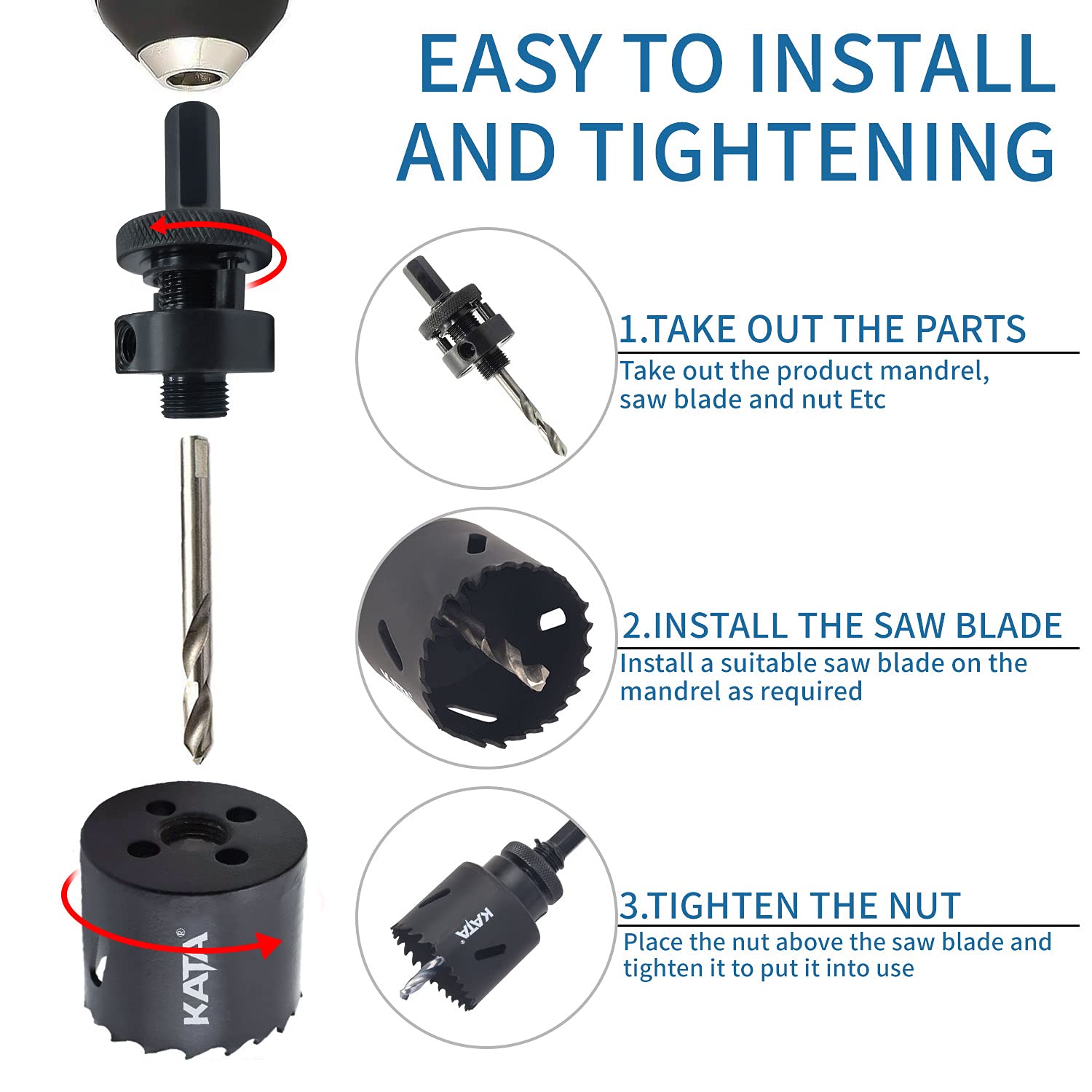 EASY TO INSTALL AND TIGHTENING

1.TAKE OUT THE PARTS
Take out the product mandrel, saw blade and nut Etc

2.INSTALL THE SAW BLADE
Install a suitable saw blade on the mandrel as required

3.TIGHTEN THE NUT
Place the nut above the saw blade and tighten it to put it into use

KATA®

KATA®