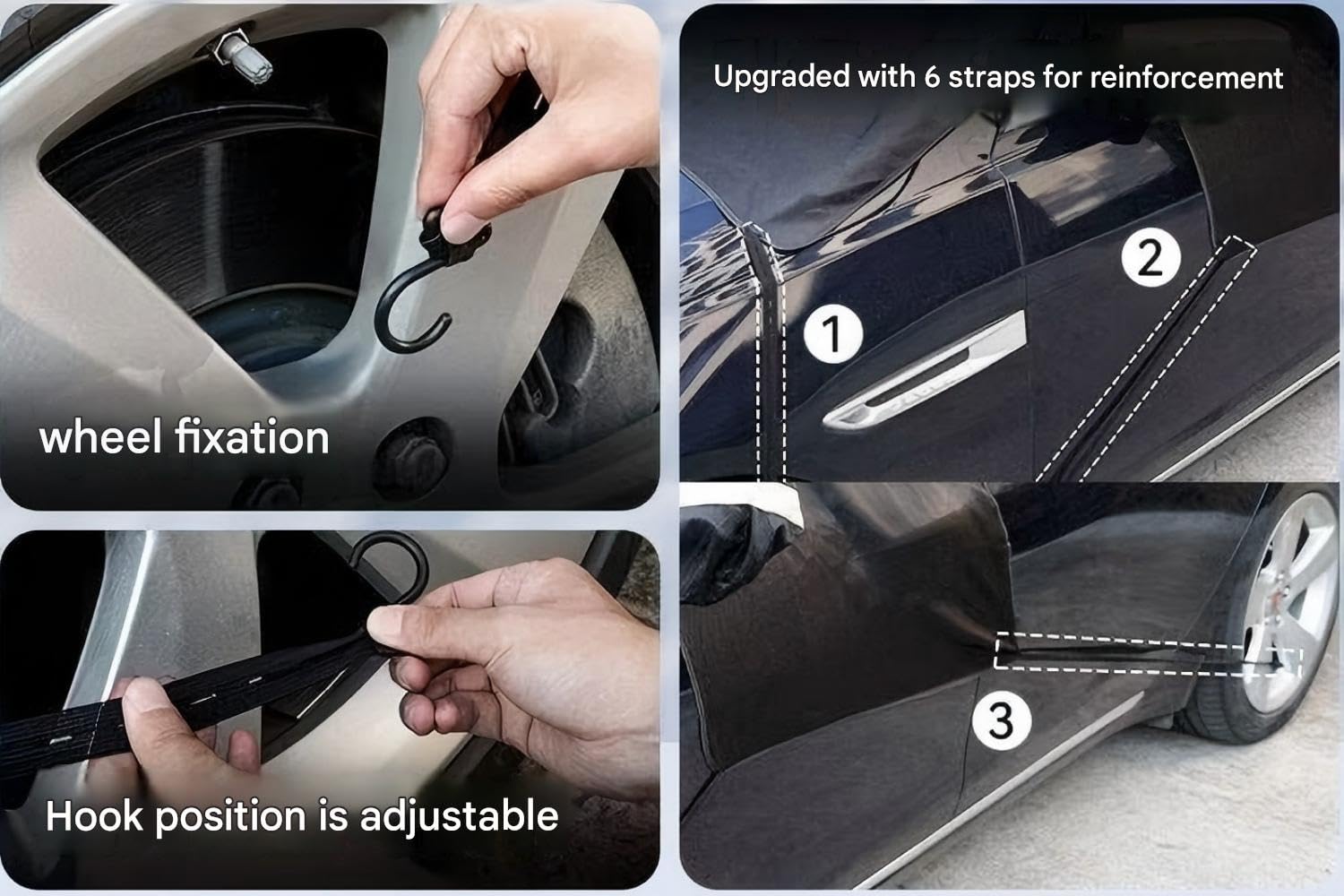 wheel fixation

Hook position is adjustable

Upgraded with 6 straps for reinforcement

1

2

3