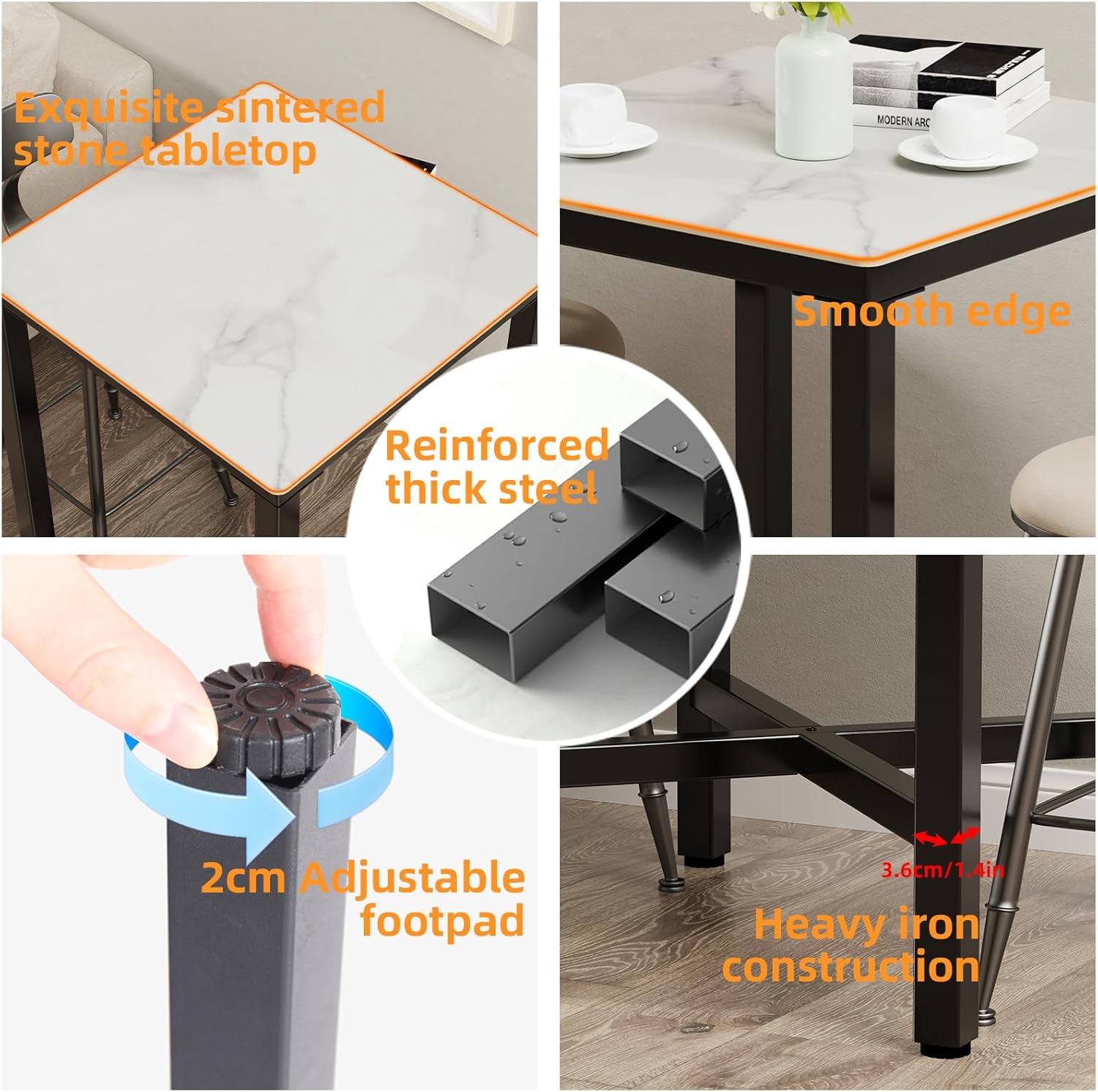 Exquisite sintered stone tabletop

MODERN ARC

Smooth edge

Reinforced thick steel

2cm Adjustable footpad

3.6cm/1.4in

Heavy iron construction