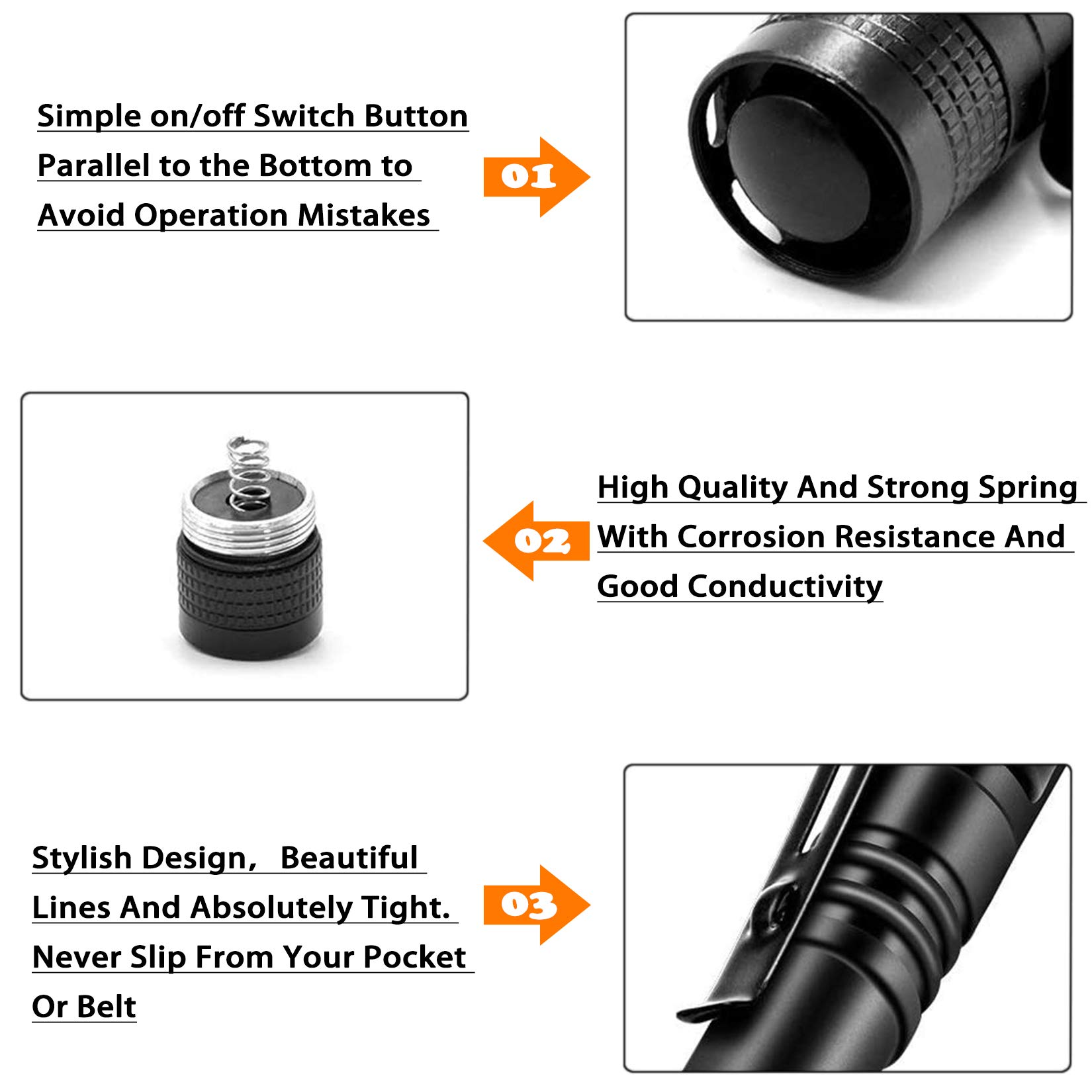 Simple on/off Switch Button Parallel to the Bottom to Avoid Operation Mistakes

01

02

High Quality And Strong Spring With Corrosion Resistance And Good Conductivity

Stylish Design, Beautiful Lines And Absolutely Tight. Never Slip From Your Pocket Or Belt

03