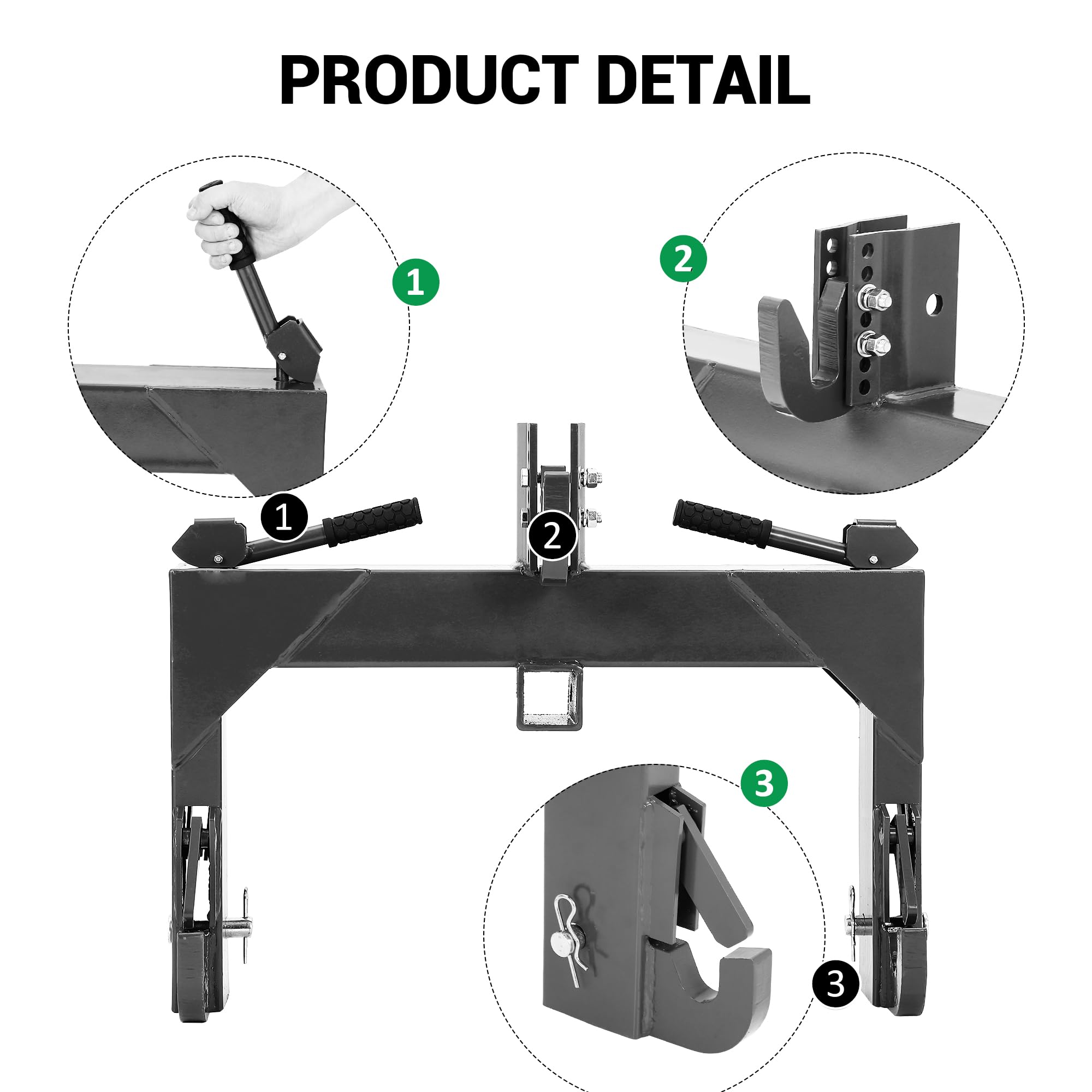 PRODUCT DETAIL

1

2

1

2

3

3