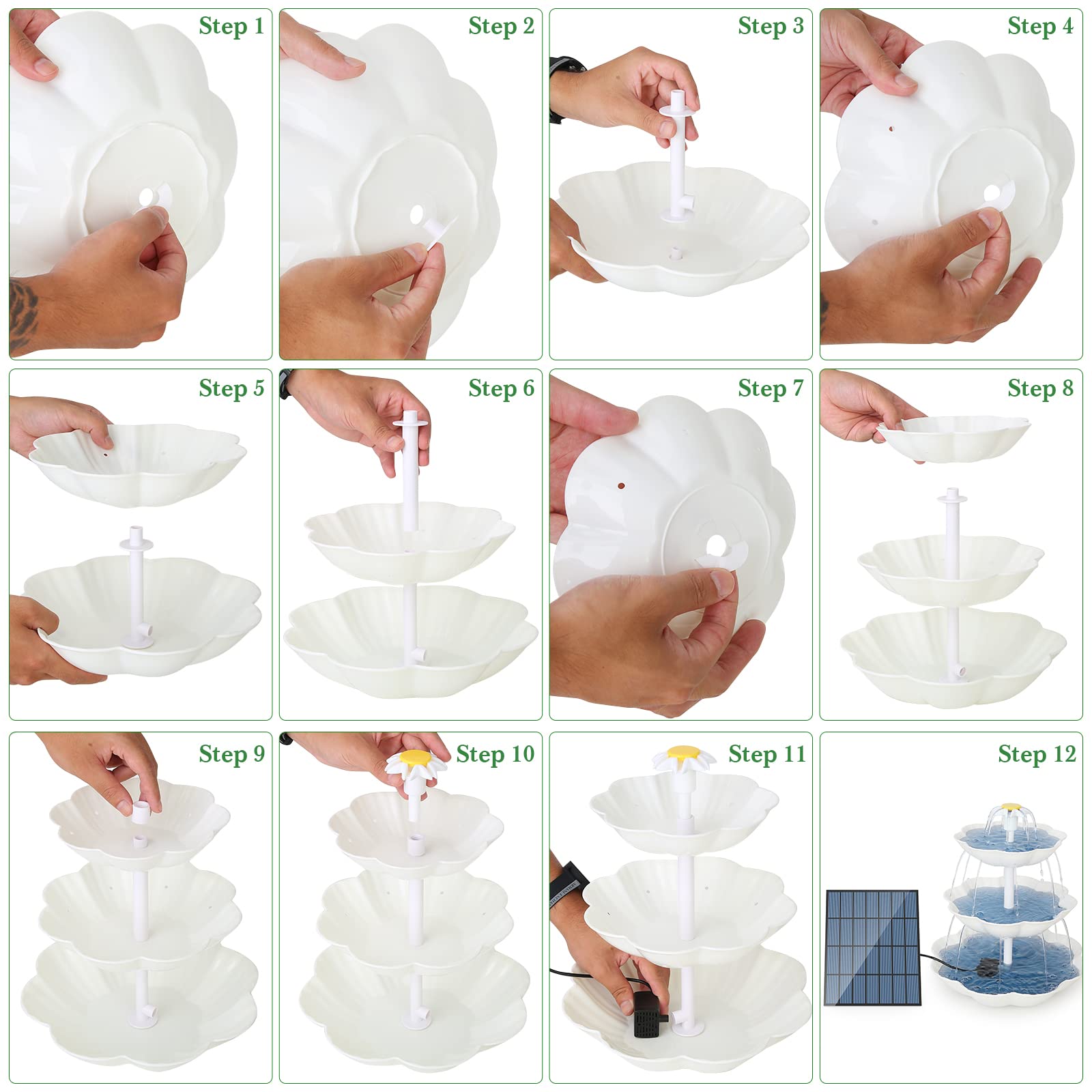 Step 1

Step 2

Step 3

Step 4

Step 5

Step 6

Step 7

Step 8

Step 9

Step 10

Step 11

Step 12