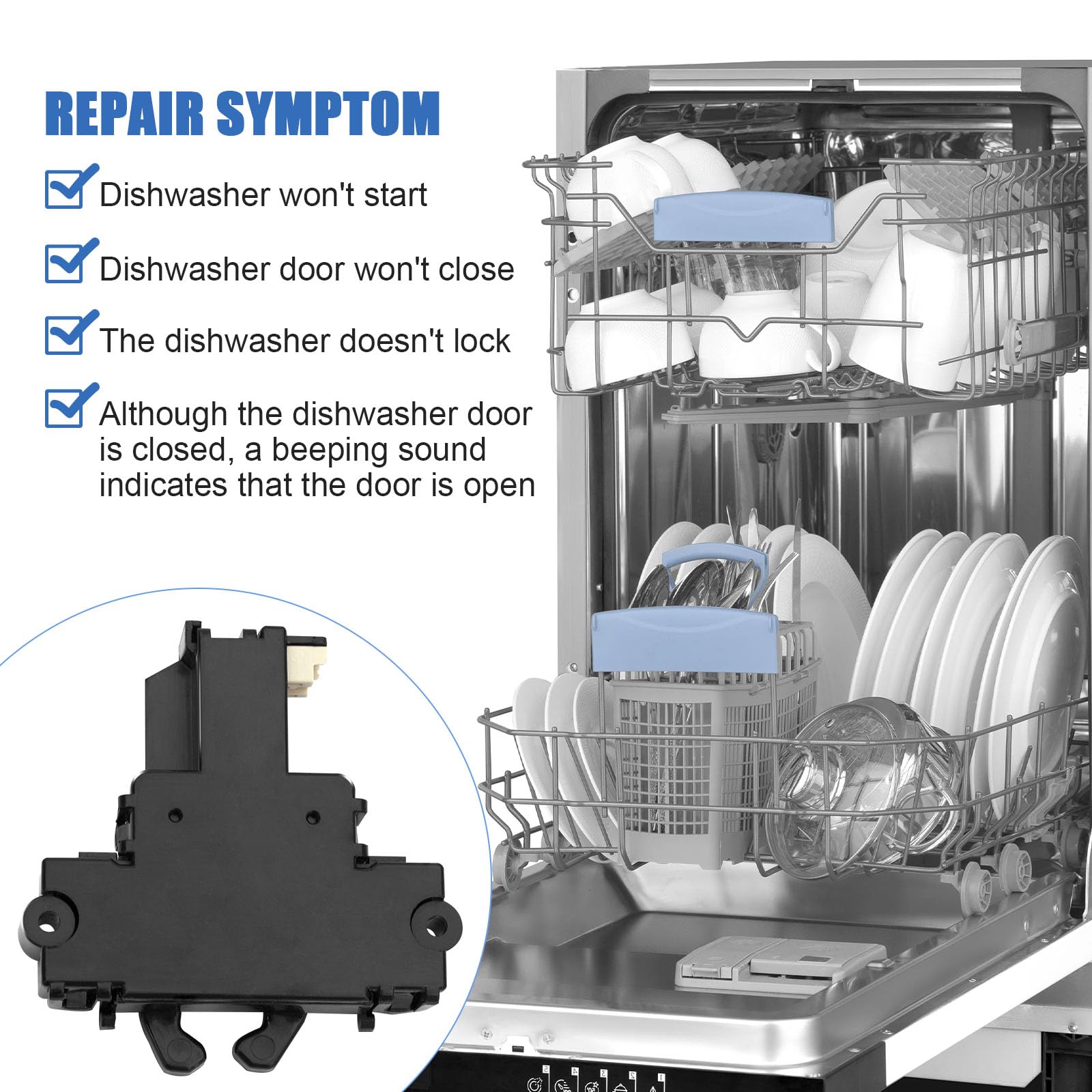 REPAIR SYMPTOM

Dishwasher won't start

Dishwasher door won't close

The dishwasher doesn't lock

Although the dishwasher door is closed, a beeping sound indicates that the door is open