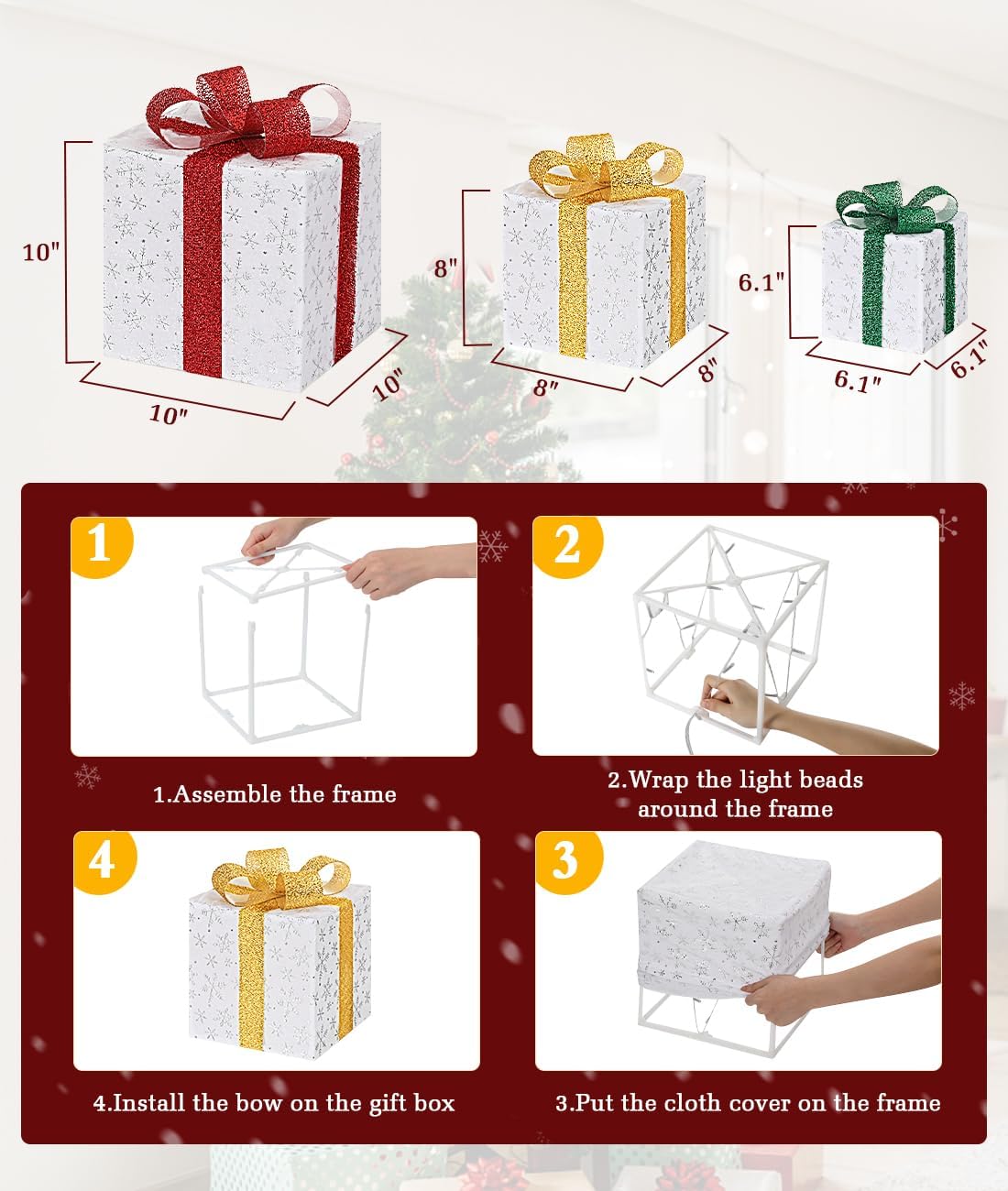 10"

10"

10"

8"

8"

8"

6.1"

6.1"

6.1"

1

1.Assemble the frame

2

2.Wrap the light beads around the frame

4

4.Install the bow on the gift box

3

3.Put the cloth cover on the frame