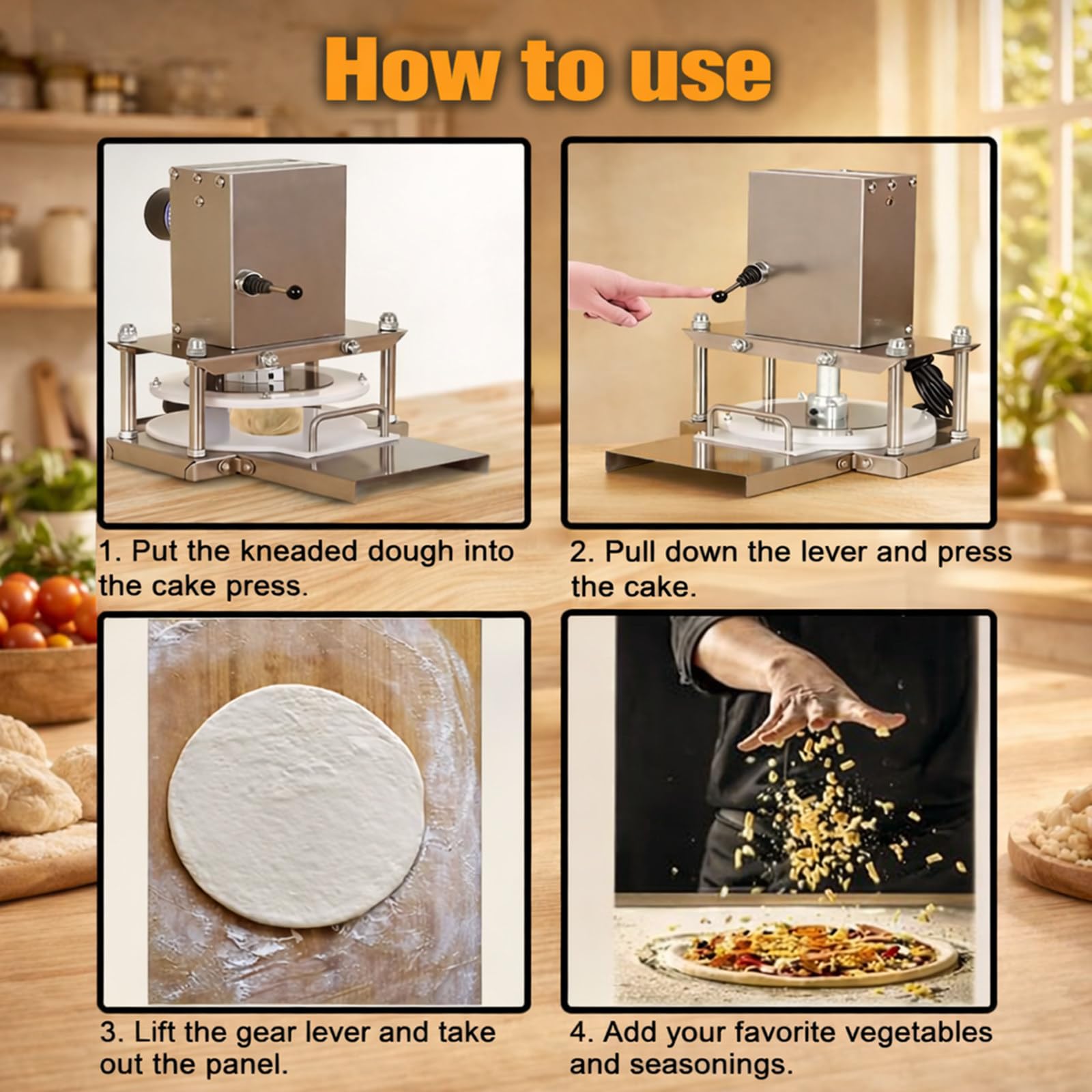 How to use

1. Put the kneaded dough into the cake press.

2. Pull down the lever and press the cake.

3. Lift the gear lever and take out the panel.

4. Add your favorite vegetables and seasonings.