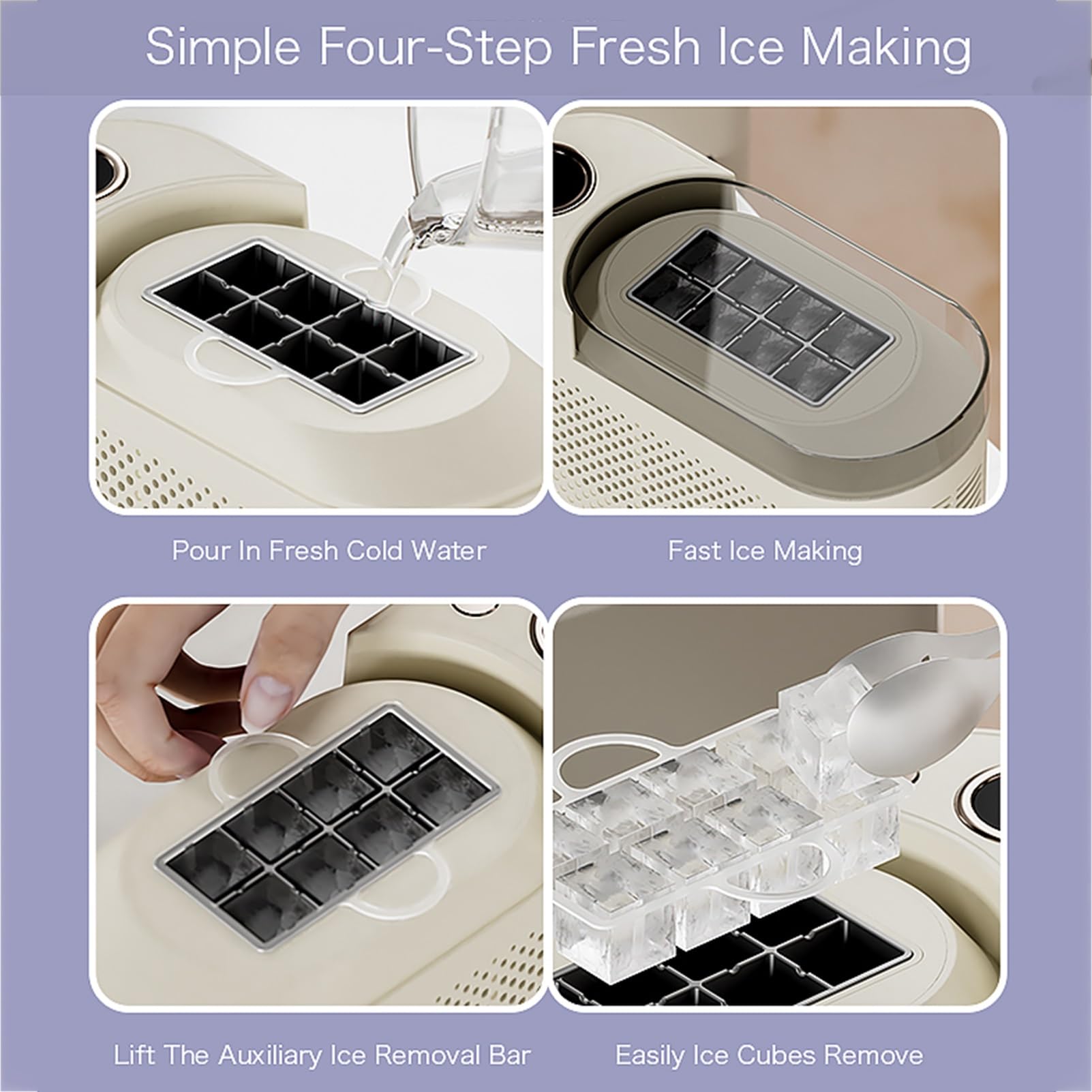 Simple Four-Step Fresh Ice Making

Pour In Fresh Cold Water

Fast Ice Making

Lift The Auxiliary Ice Removal Bar

Easily Ice Cubes Remove