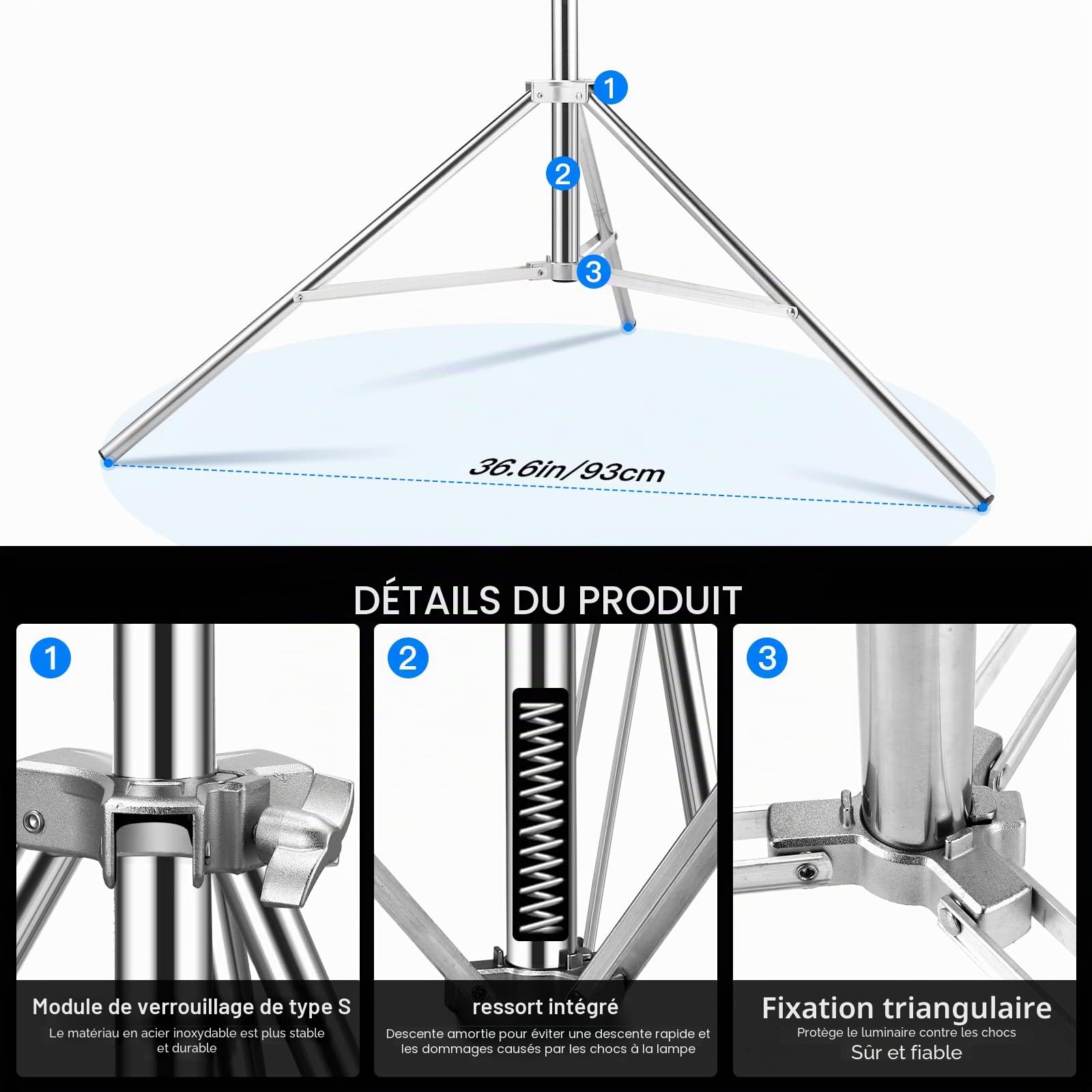 1
2
3
36.6in/93cm

DÉTAILS DU PRODUIT

1
Module de verrouillage de type S
Le matériau en acier inoxydable est plus stable et durable

2
ressort intégré
Descente amortie pour éviter une descente rapide et les dommages causés par les chocs à la lampe

3
Fixation triangulaire
Protège le luminaire contre les chocs
Sûr et fiable