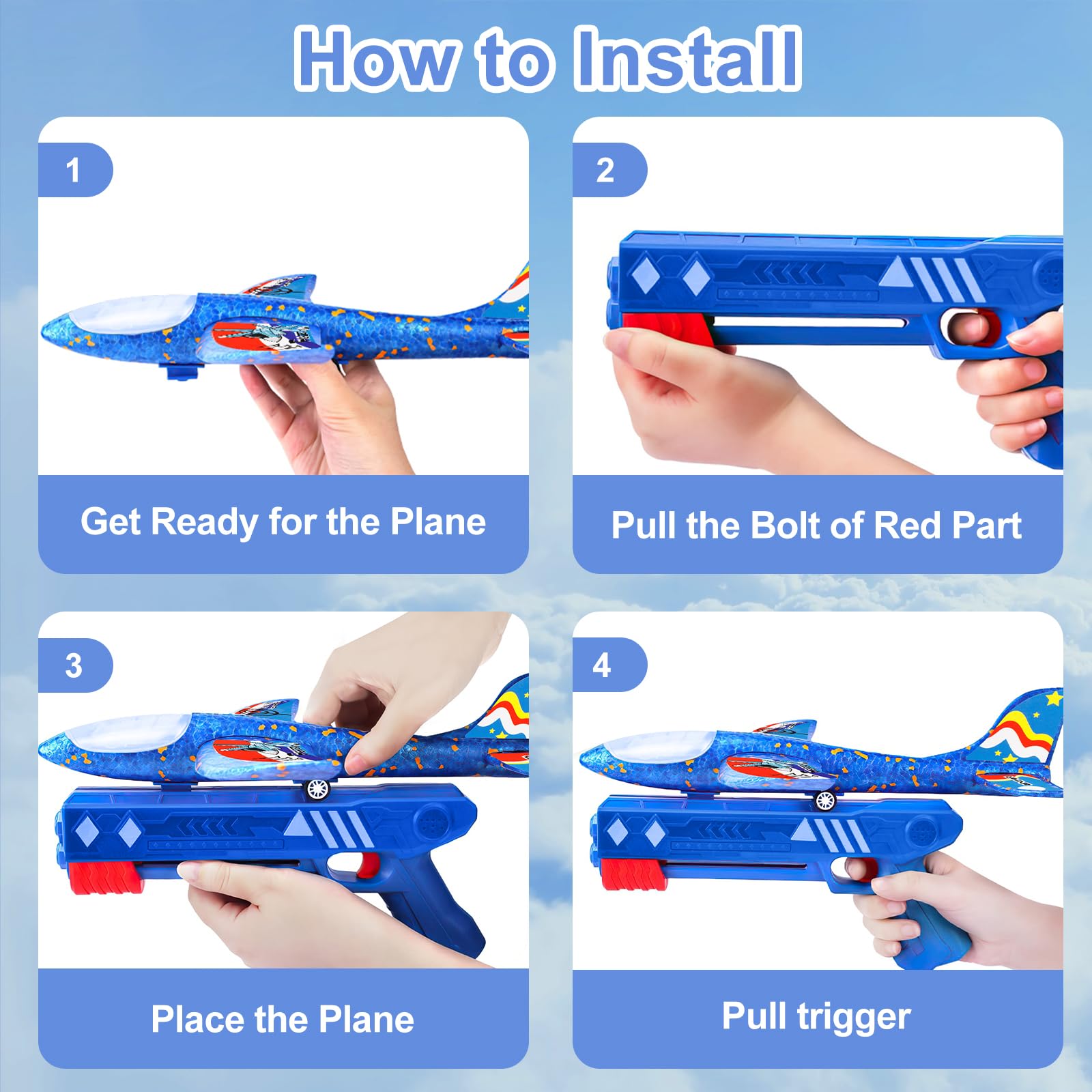 How to Install

1

Get Ready for the Plane

2

Pull the Bolt of Red Part

3

Place the Plane

4

Pull trigger