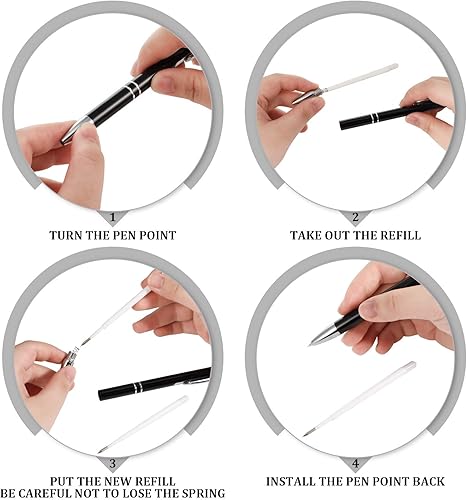 1
TURN THE PEN POINT

2
TAKE OUT THE REFILL

3
PUT THE NEW REFILL
BE CAREFUL NOT TO LOSE THE SPRING

4
INSTALL THE PEN POINT BACK