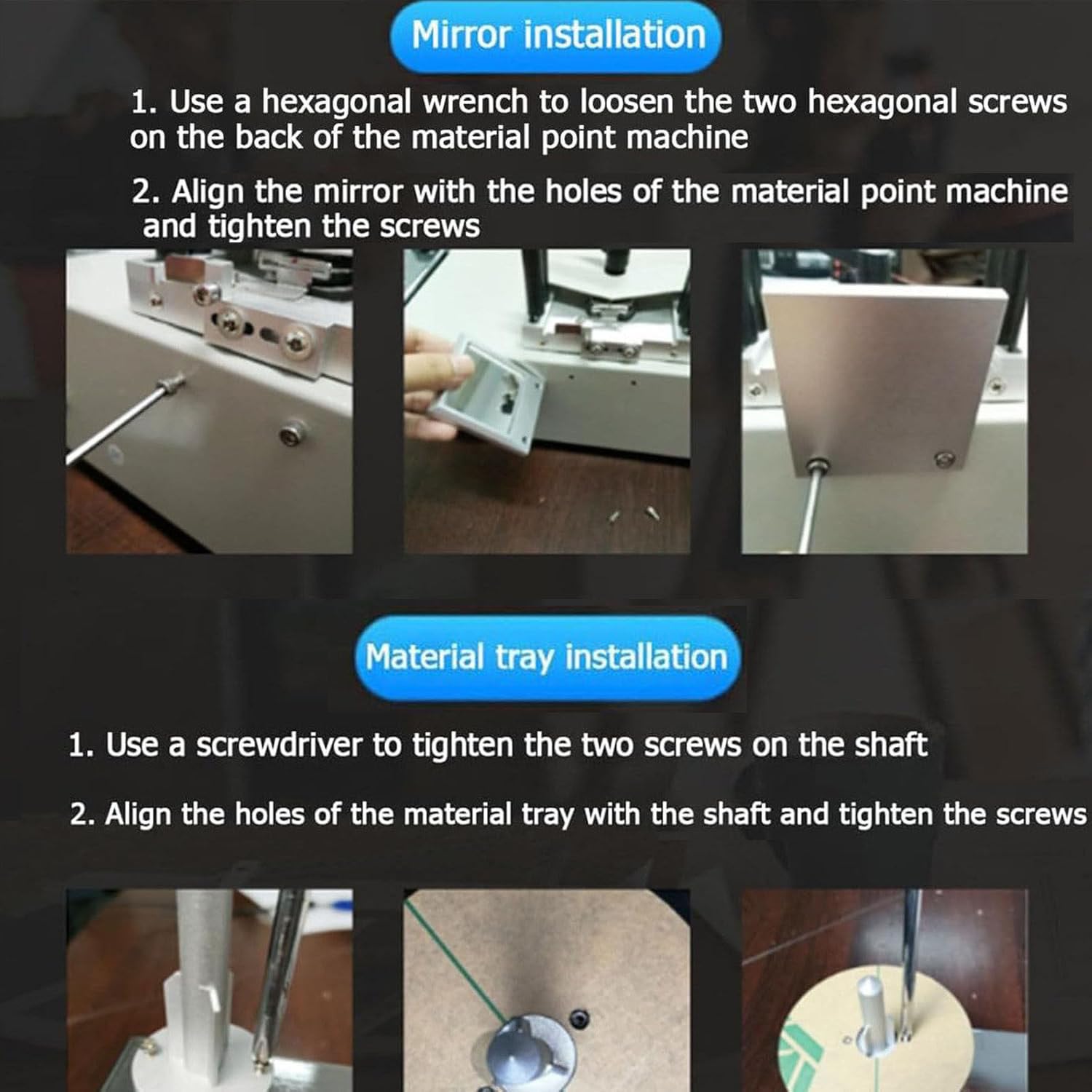 Mirror installation

1. Use a hexagonal wrench to loosen the two hexagonal screws on the back of the material point machine

2. Align the mirror with the holes of the material point machine and tighten the screws

Material tray installation

1. Use a screwdriver to tighten the two screws on the shaft

2. Align the holes of the material tray with the shaft and tighten the screws