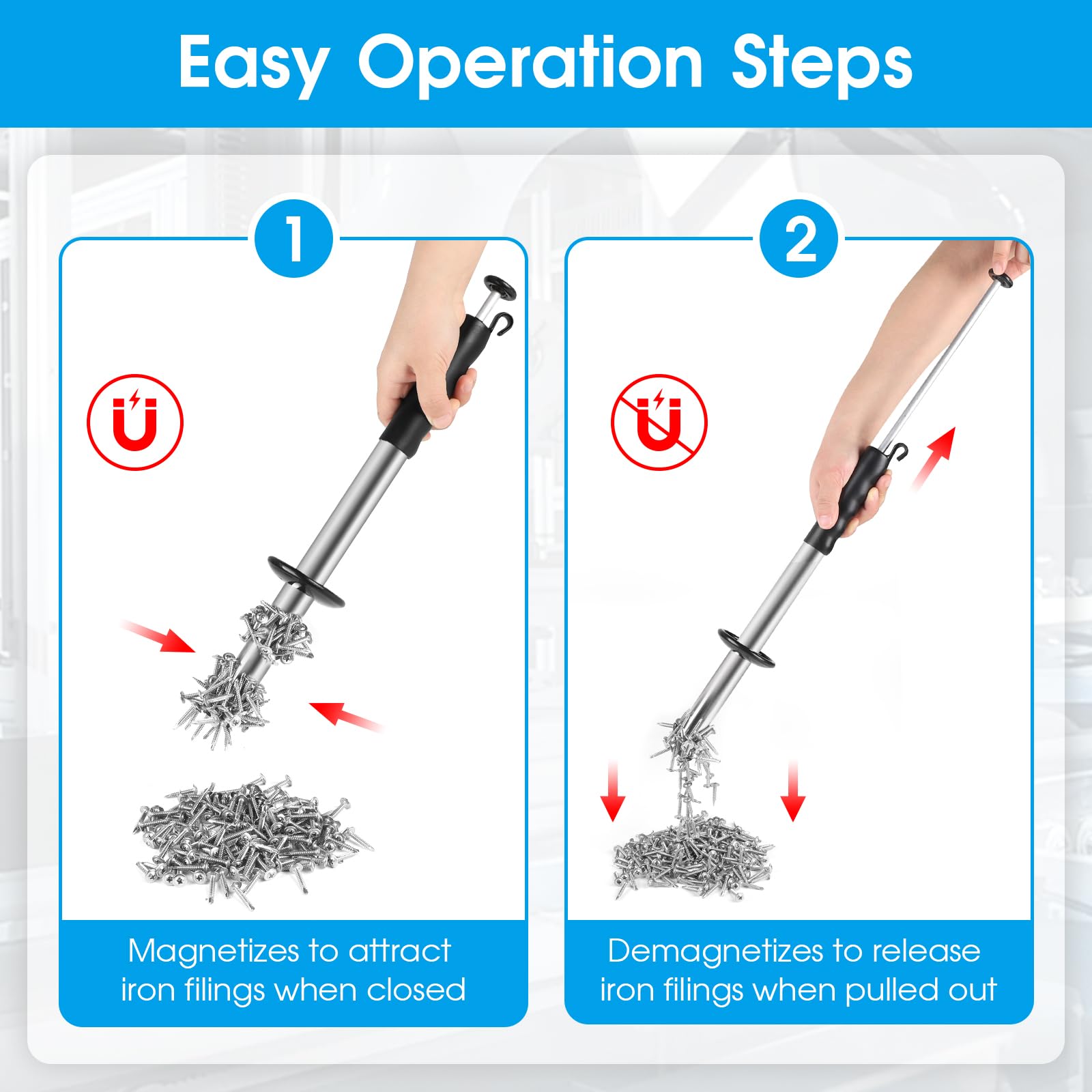 Easy Operation Steps

1

Magnetizes to attract iron filings when closed

2

Demagnetizes to release iron filings when pulled out