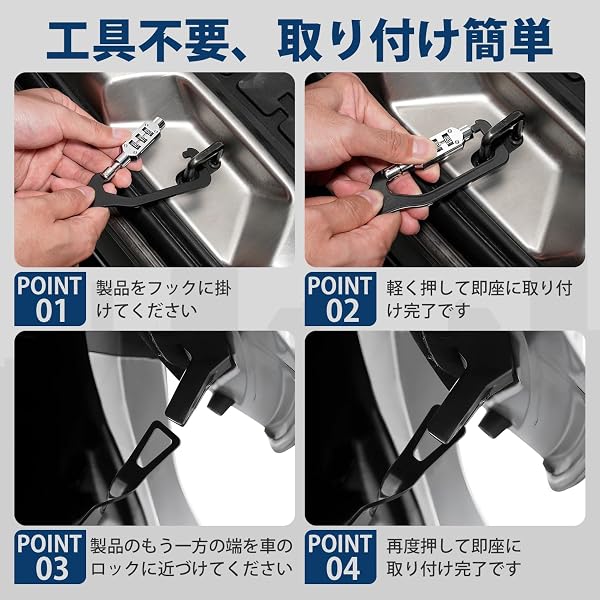 工具不要、取り付け簡単

POINT 01
製品をフックに掛けてください

POINT 02
軽く押して即座に取り付け完了です

POINT 03
製品のもう一方の端を車のロックに近づけてください

POINT 04
再度押して即座に取り付け完了です