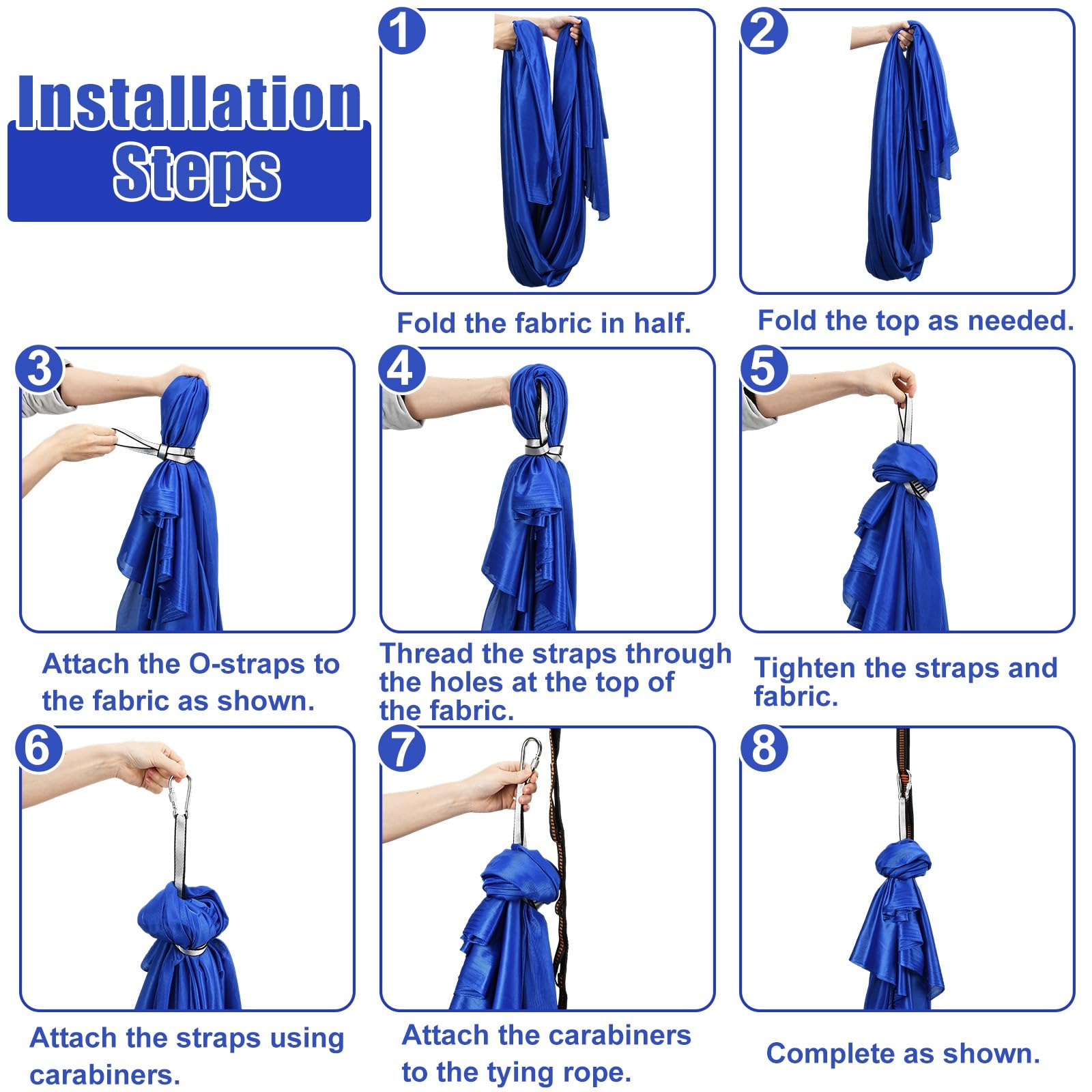 Installation Steps

1

Fold the fabric in half.

2

Fold the top as needed.

3

Attach the O-straps to the fabric as shown.

4

Thread the straps through the holes at the top of the fabric.

5

Tighten the straps and fabric.

6

Attach the straps using carabiners.

7

Attach the carabiners to the tying rope.

8

Complete as shown.