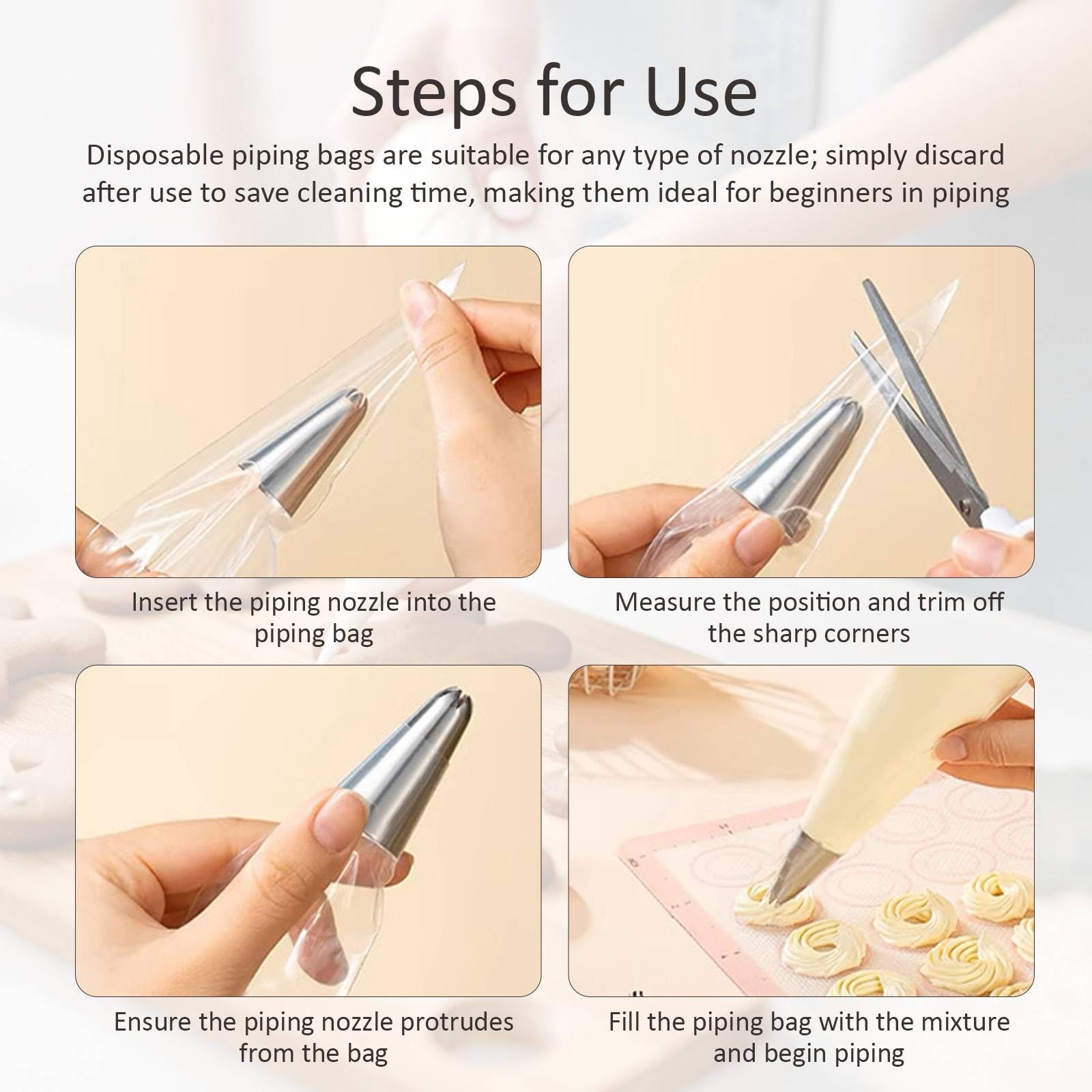 Steps for Use

Disposable piping bags are suitable for any type of nozzle; simply discard after use to save cleaning time, making them ideal for beginners in piping

Insert the piping nozzle into the piping bag

Measure the position and trim off the sharp corners

Ensure the piping nozzle protrudes from the bag

Fill the piping bag with the mixture and begin piping