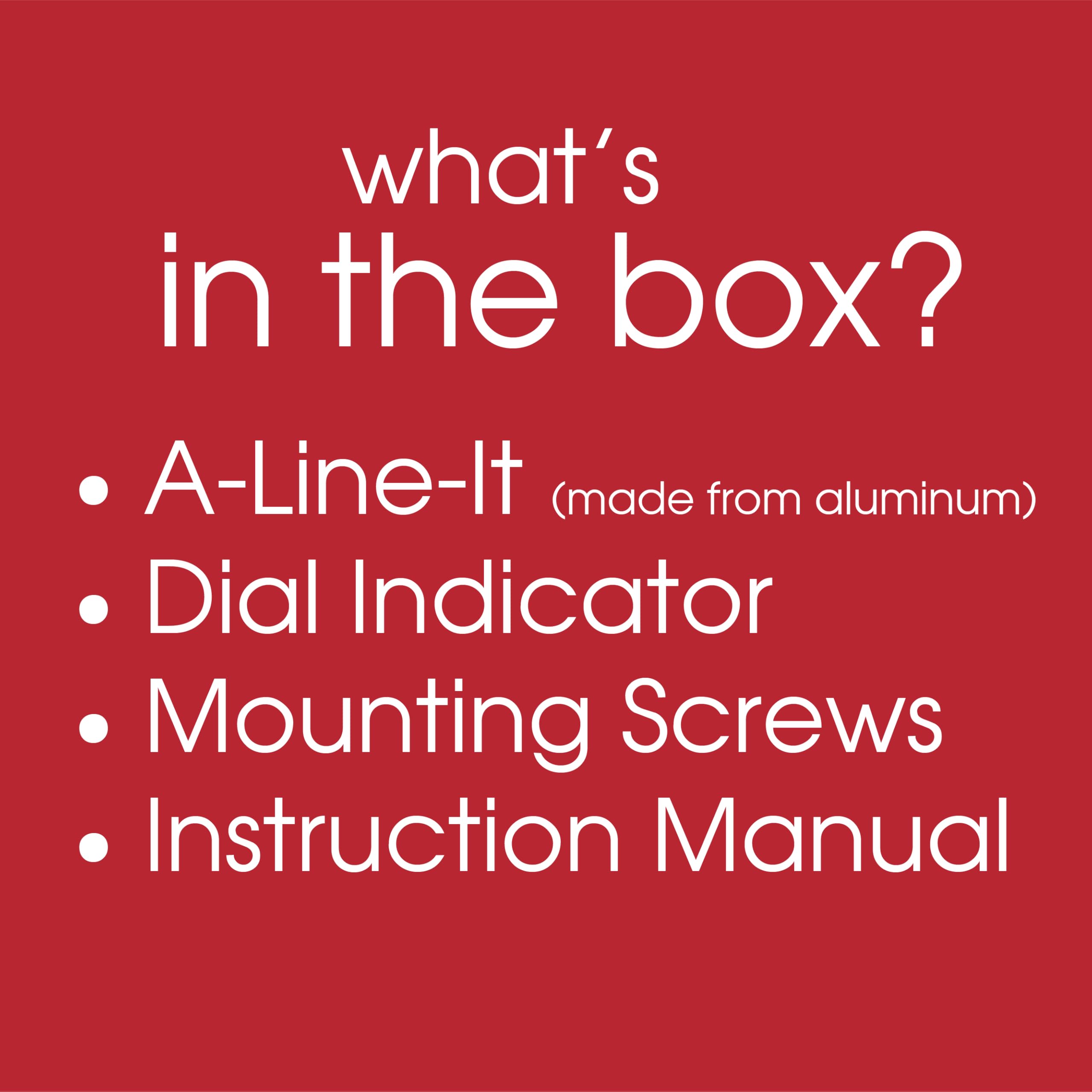 what's
in the box?

• A-Line-It (made from aluminum)
• Dial Indicator
• Mounting Screws
• Instruction Manual