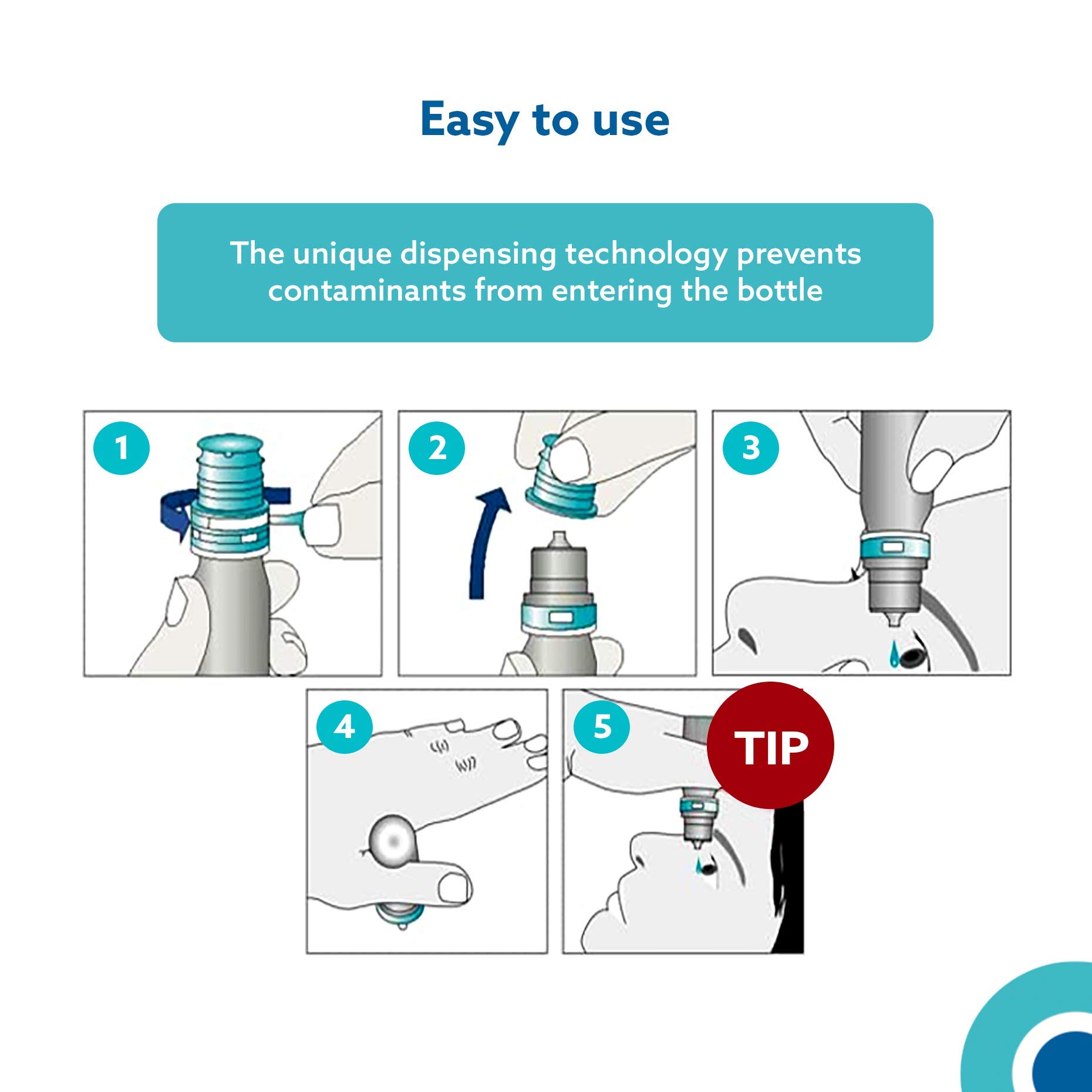 Easy to use

The unique dispensing technology prevents contaminants from entering the bottle

1

2

3

4

5

TIP