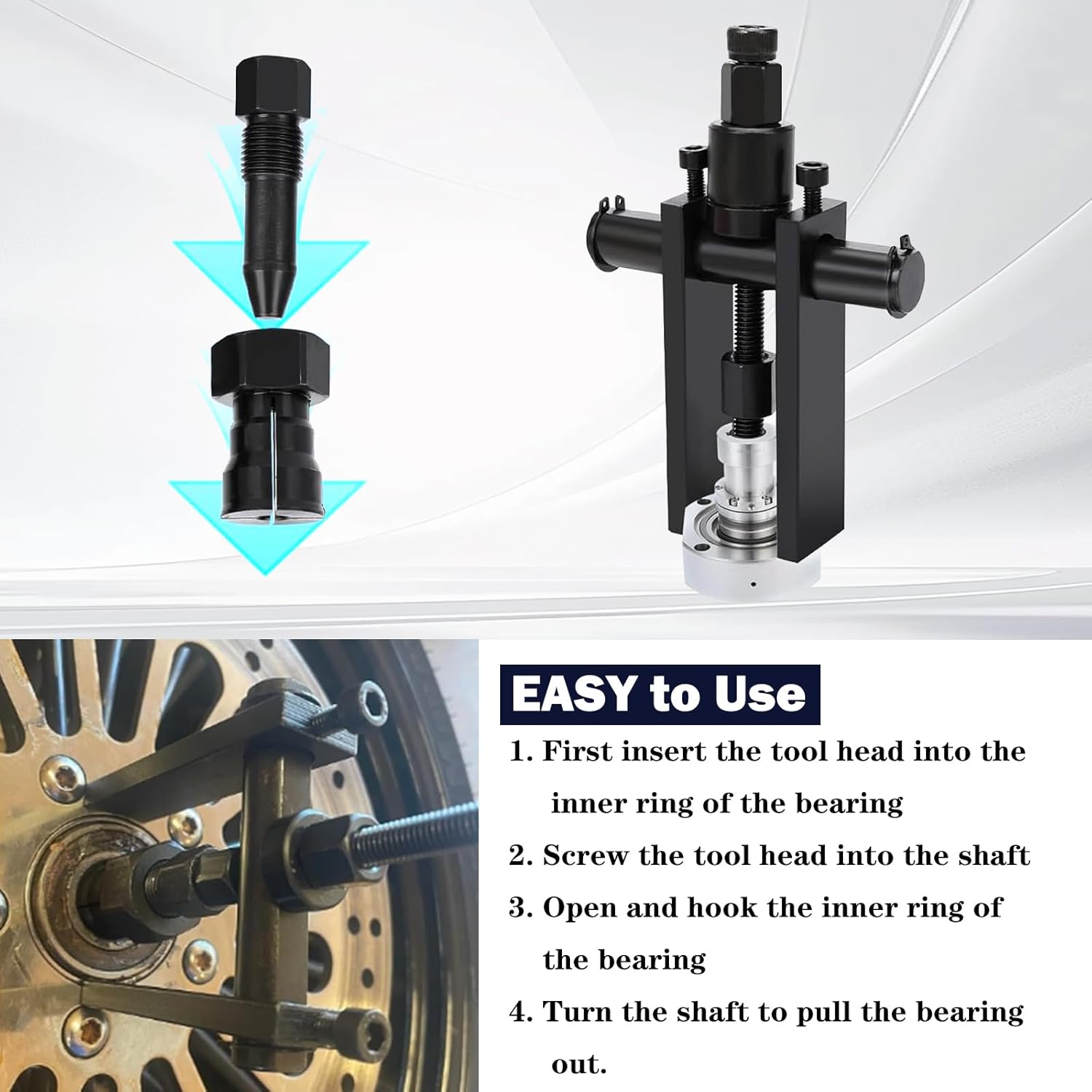 EASY to Use

1. First insert the tool head into the inner ring of the bearing

2. Screw the tool head into the shaft

3. Open and hook the inner ring of the bearing

4. Turn the shaft to pull the bearing out.