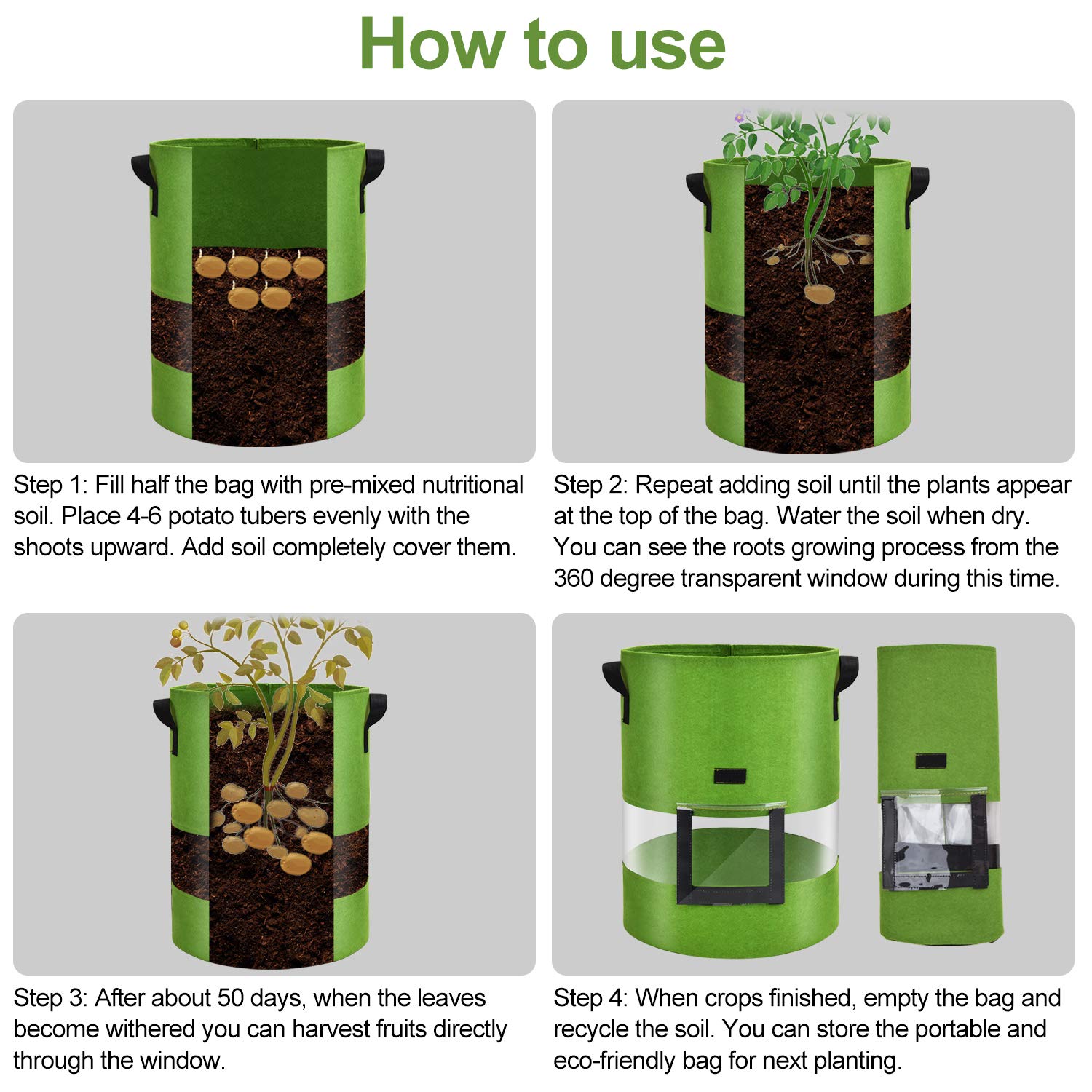 How to use

Step 1: Fill half the bag with pre-mixed nutritional soil. Place 4-6 potato tubers evenly with the shoots upward. Add soil completely cover them.

Step 2: Repeat adding soil until the plants appear at the top of the bag. Water the soil when dry. You can see the roots growing process from the 360 degree transparent window during this time.

Step 3: After about 50 days, when the leaves become withered you can harvest fruits directly through the window.

Step 4: When crops finished, empty the bag and recycle the soil. You can store the portable and eco-friendly bag for next planting.