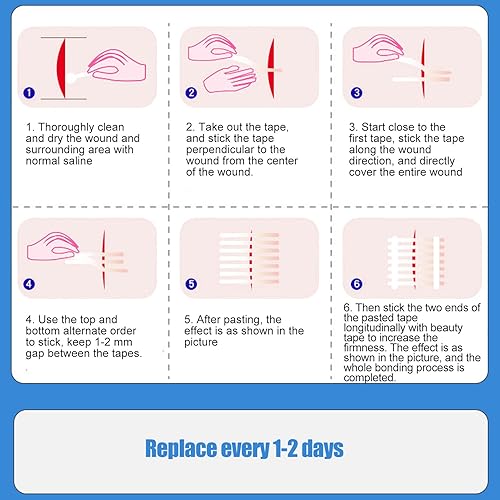 1

1. Thoroughly clean and dry the wound and surrounding area with normal saline

2

2. Take out the tape, and stick the tape perpendicular to the wound from the center of the wound.

3

3. Start close to the first tape, stick the tape along the wound direction, and directly cover the entire wound

4

4. Use the top and bottom alternate order to stick, keep 1-2 mm gap between the tapes.

5

5. After pasting, the effect is as shown in the picture

6

6. Then stick the two ends of the pasted tape longitudinally with beauty tape to increase the firmness. The effect is as shown in the picture, and the whole bonding process is completed.

Replace every 1-2 days