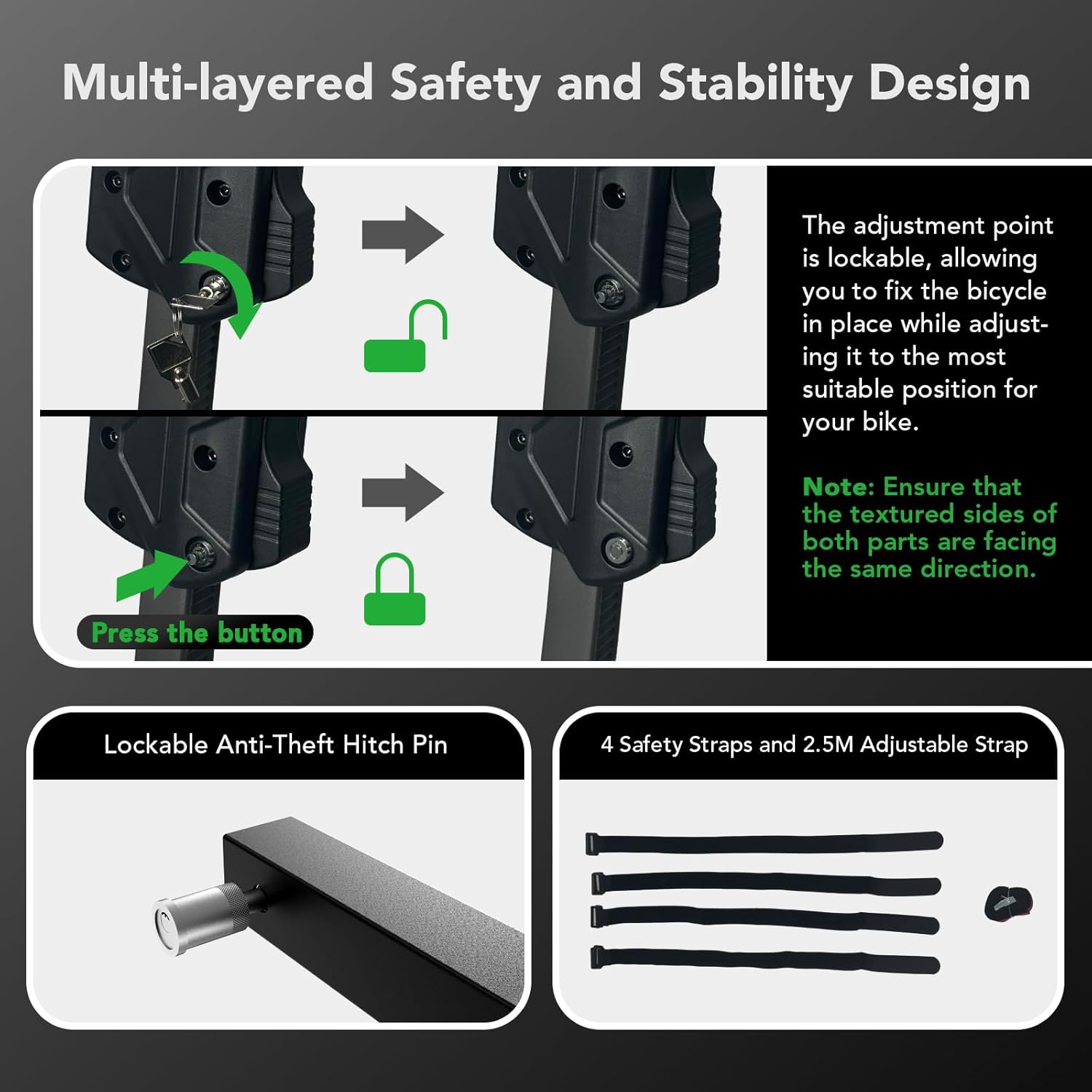 Multi-layered Safety and Stability Design

Press the button

The adjustment point is lockable, allowing you to fix the bicycle in place while adjusting it to the most suitable position for your bike.

Note: Ensure that the textured sides of both parts are facing the same direction.

Lockable Anti-Theft Hitch Pin

4 Safety Straps and 2.5M Adjustable Strap