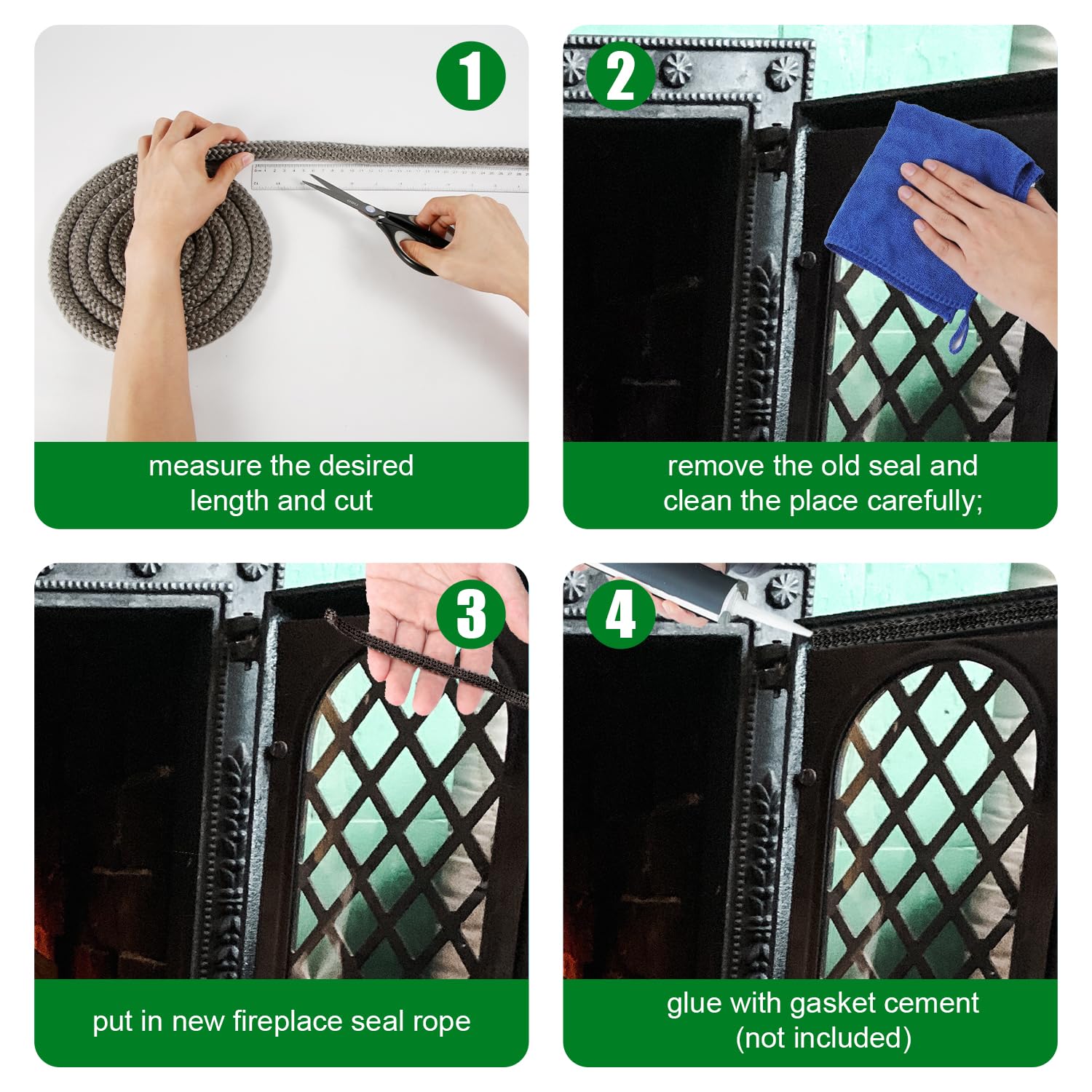 1

measure the desired length and cut

2

remove the old seal and clean the place carefully;

3

put in new fireplace seal rope

4

glue with gasket cement (not included)