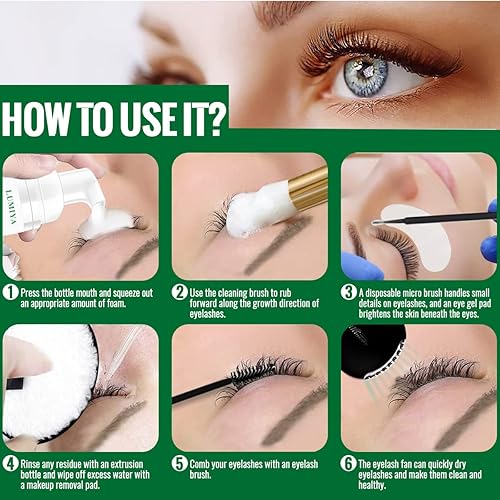 HOW TO USE IT?

LUMIYA

1 Press the bottle mouth and squeeze out an appropriate amount of foam.

2 Use the cleaning brush to rub forward along the growth direction of eyelashes.

3 A disposable micro brush handles small details on eyelashes, and an eye gel pad brightens the skin beneath the eyes.

4 Rinse any residue with an extrusion bottle and wipe off excess water with a makeup removal pad.

5 Comb your eyelashes with an eyelash brush.

6 The eyelash fan can quickly dry eyelashes and make them clean and healthy.