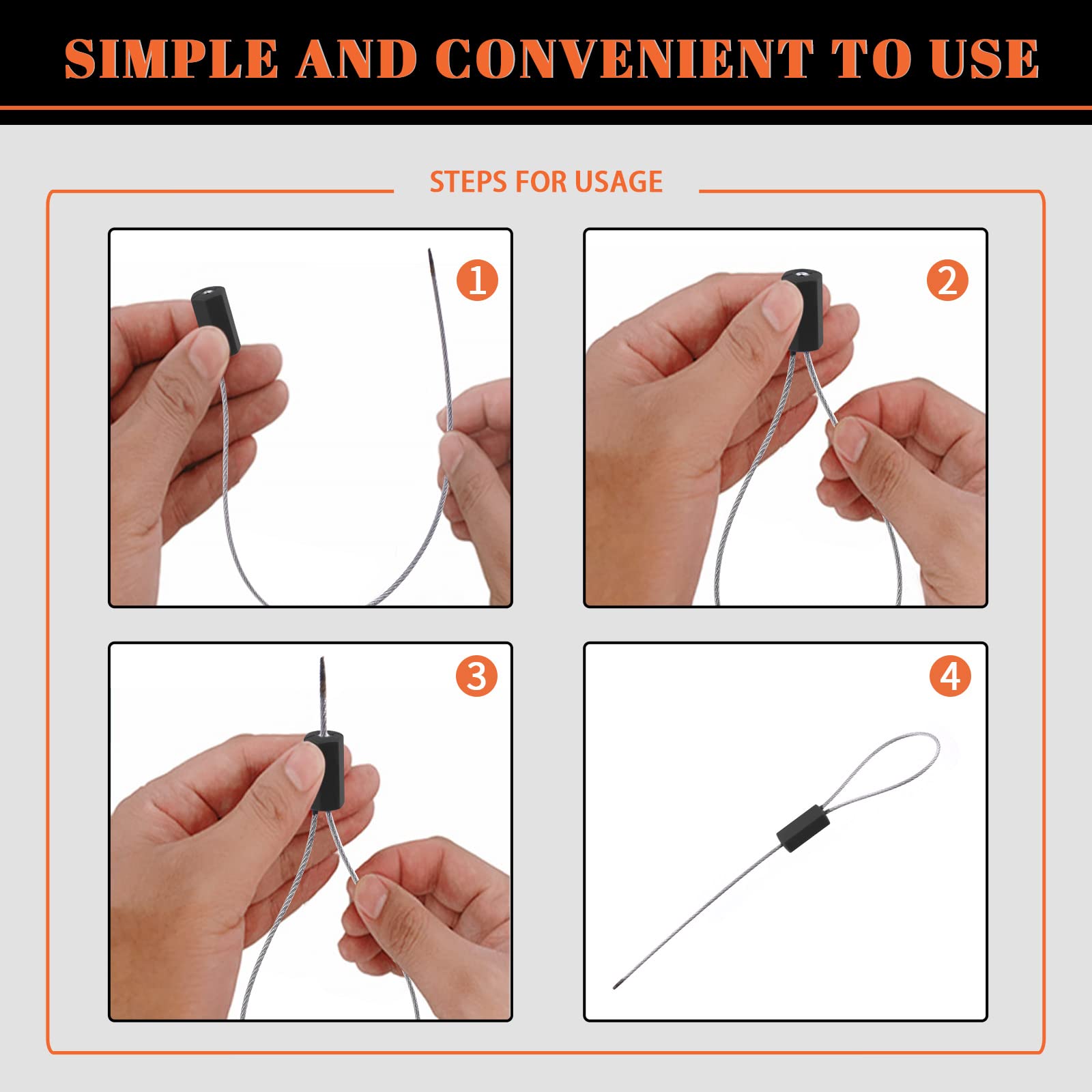 SIMPLE AND CONVENIENT TO USE

STEPS FOR USAGE

1

2

3

4