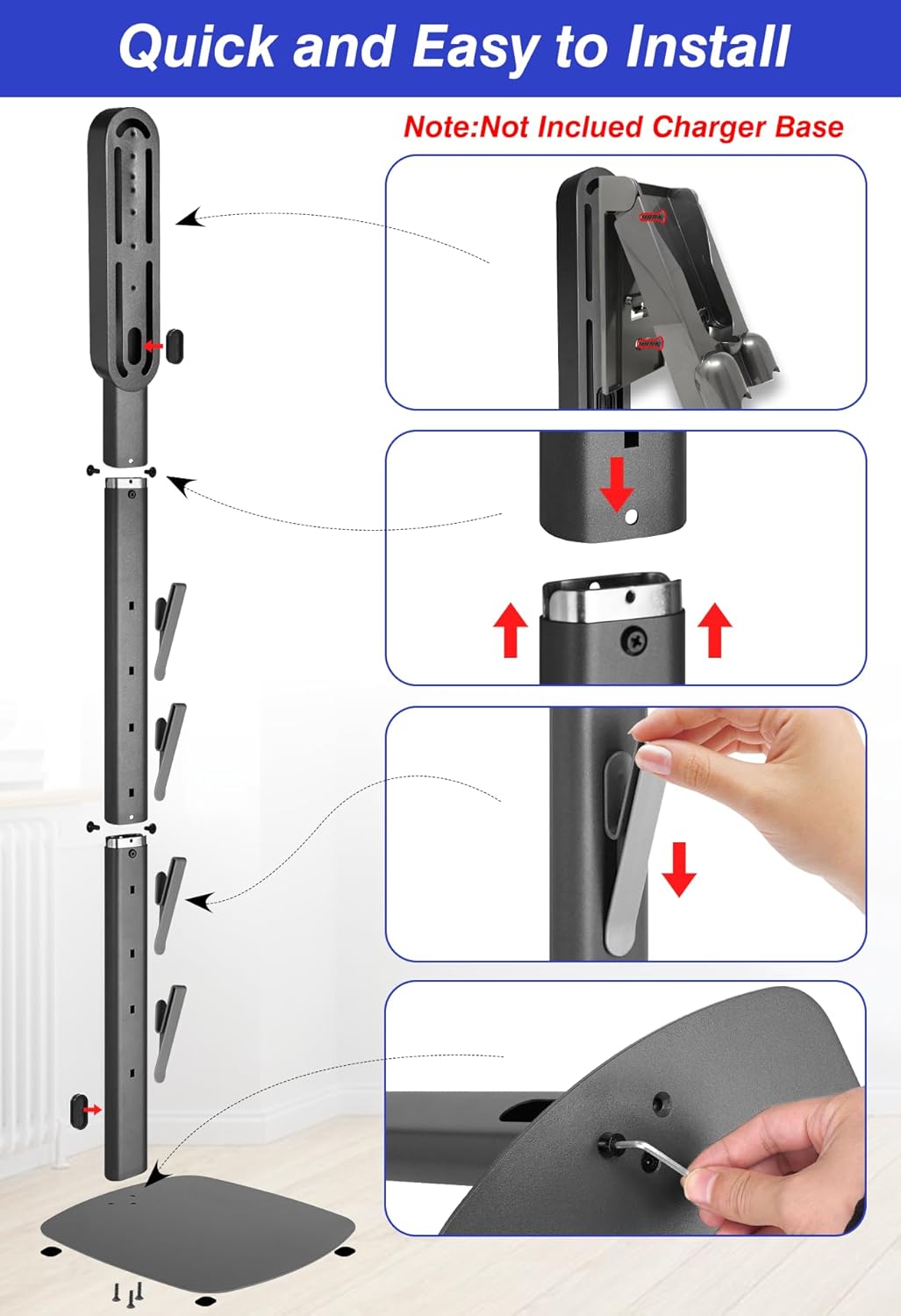 Quick and Easy to Install

Note:Not Inclued Charger Base