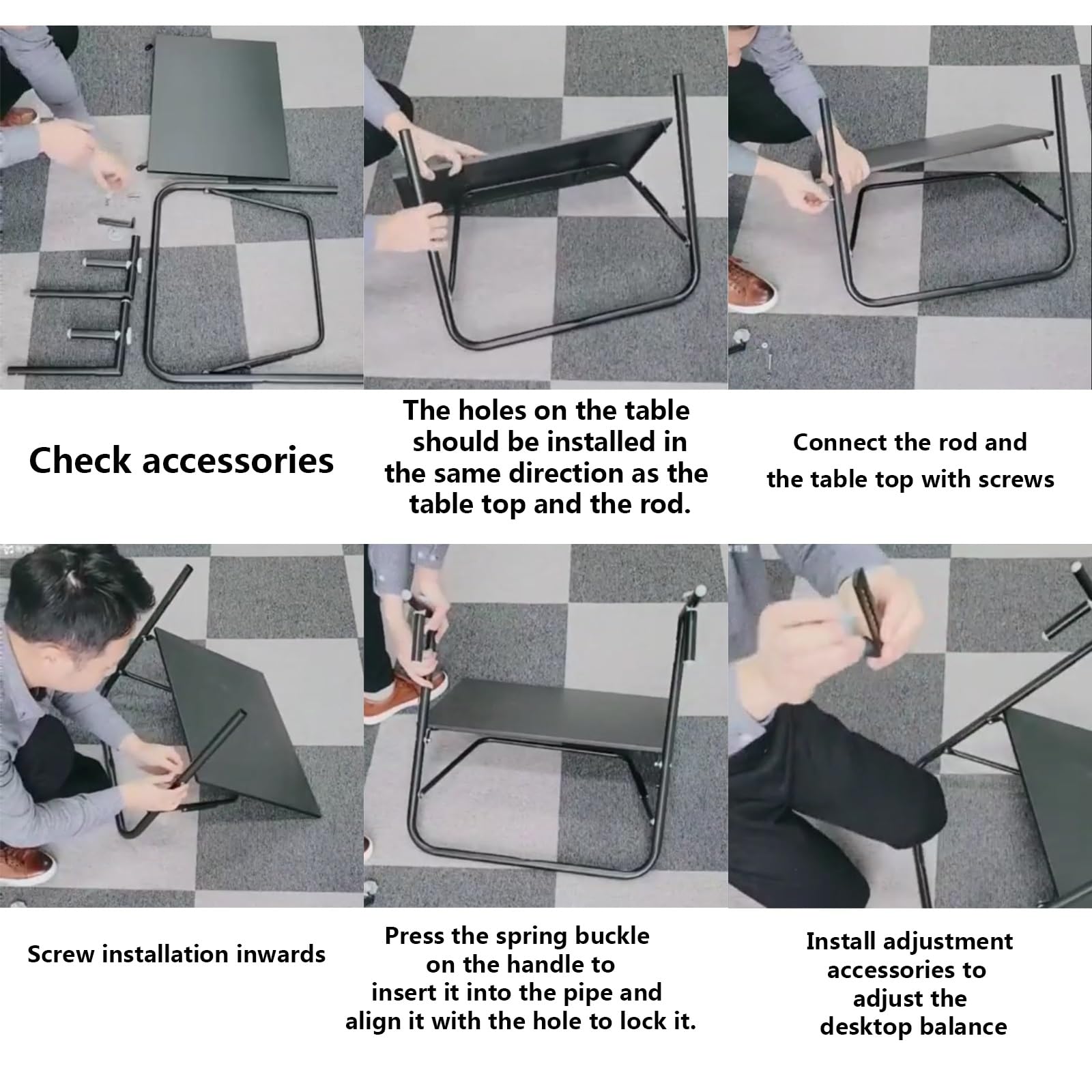 Check accessories

The holes on the table should be installed in the same direction as the table top and the rod.

Connect the rod and the table top with screws

Screw installation inwards

Press the spring buckle on the handle to insert it into the pipe and align it with the hole to lock it.

Install adjustment accessories to adjust the desktop balance