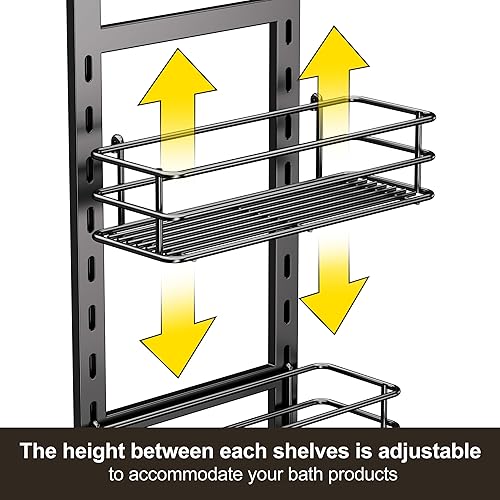 The height between each shelves is adjustable
to accommodate your bath products