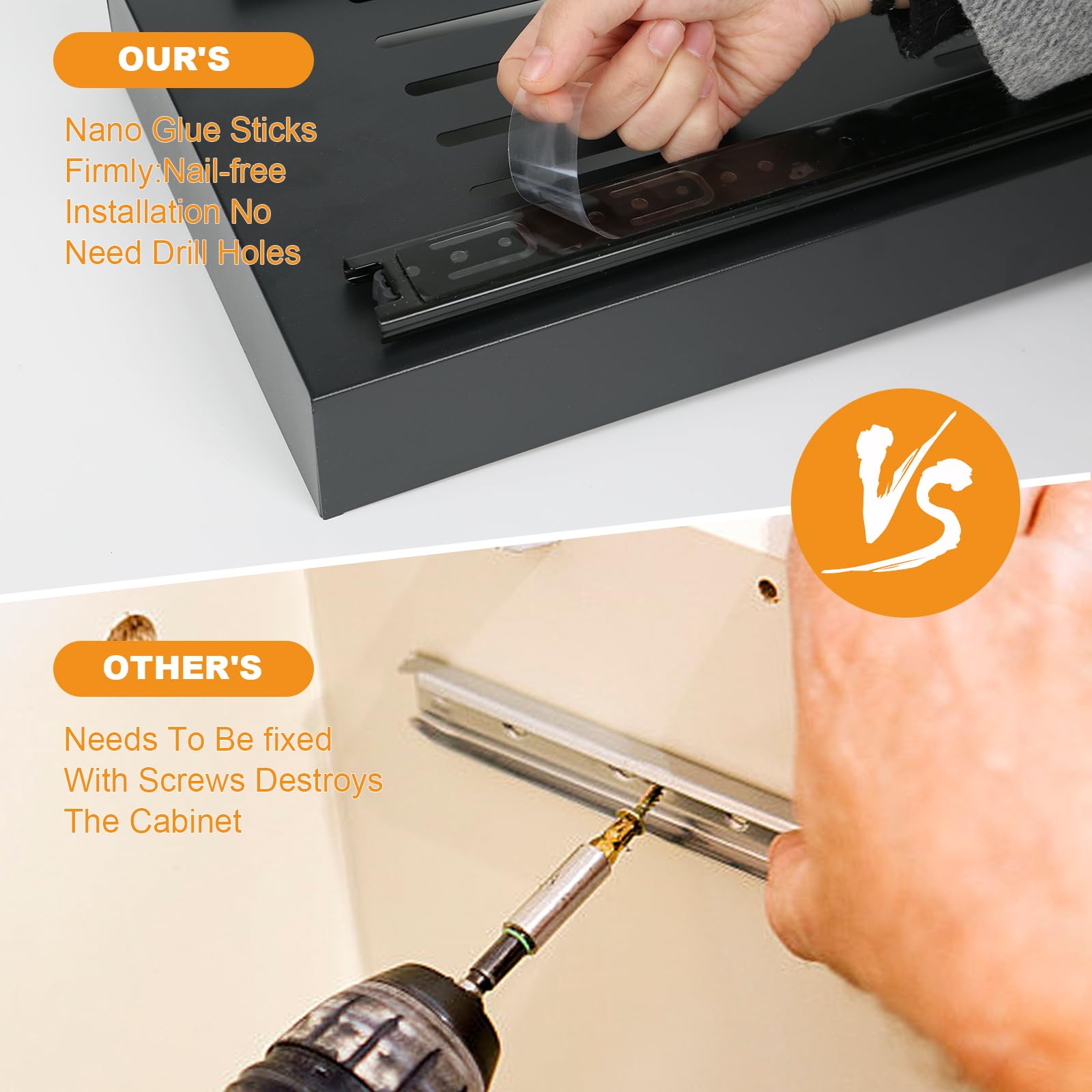 OUR'S

Nano Glue Sticks Firmly:Nail-free Installation No Need Drill Holes

VS

OTHER'S

Needs To Be fixed With Screws Destroys The Cabinet