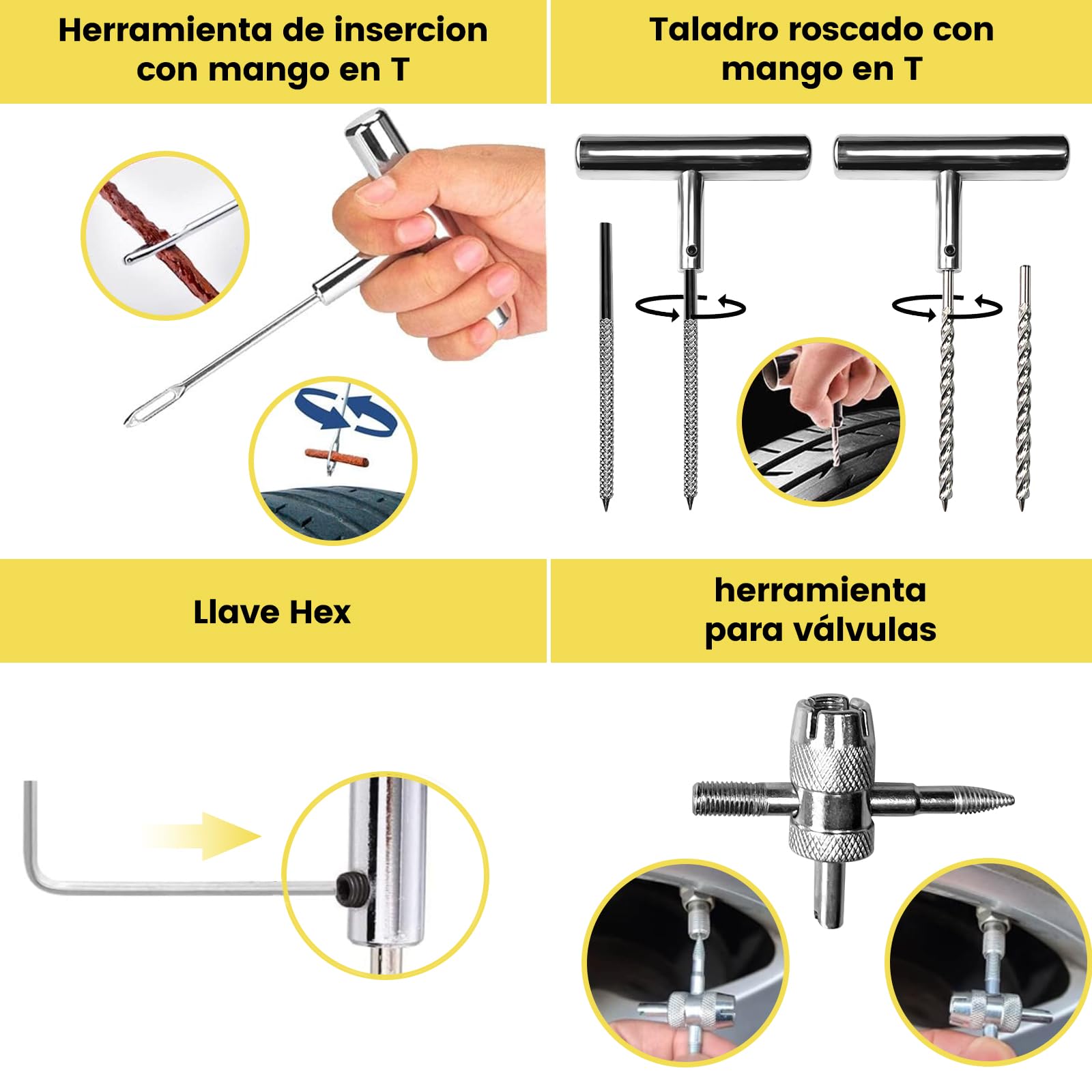 Herramienta de insercion con mango en T

Taladro roscado con mango en T

Llave Hex

herramienta para válvulas