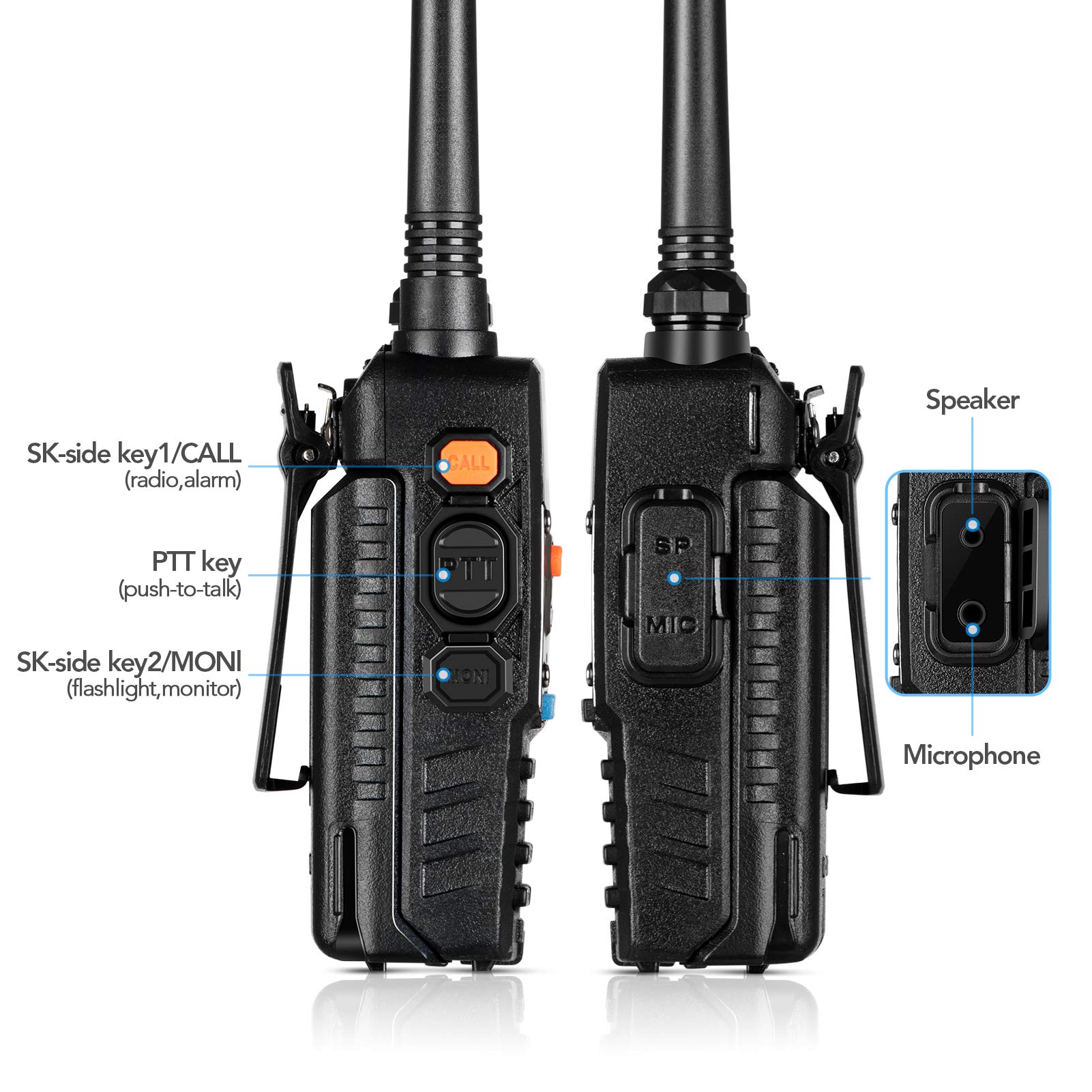 SK-side key1/CALL
(radio,alarm)

PTT key
(push-to-talk)

SK-side key2/MONI
(flashlight,monitor)

CALL

PTT

MONI

SP

MIC

Speaker

Microphone