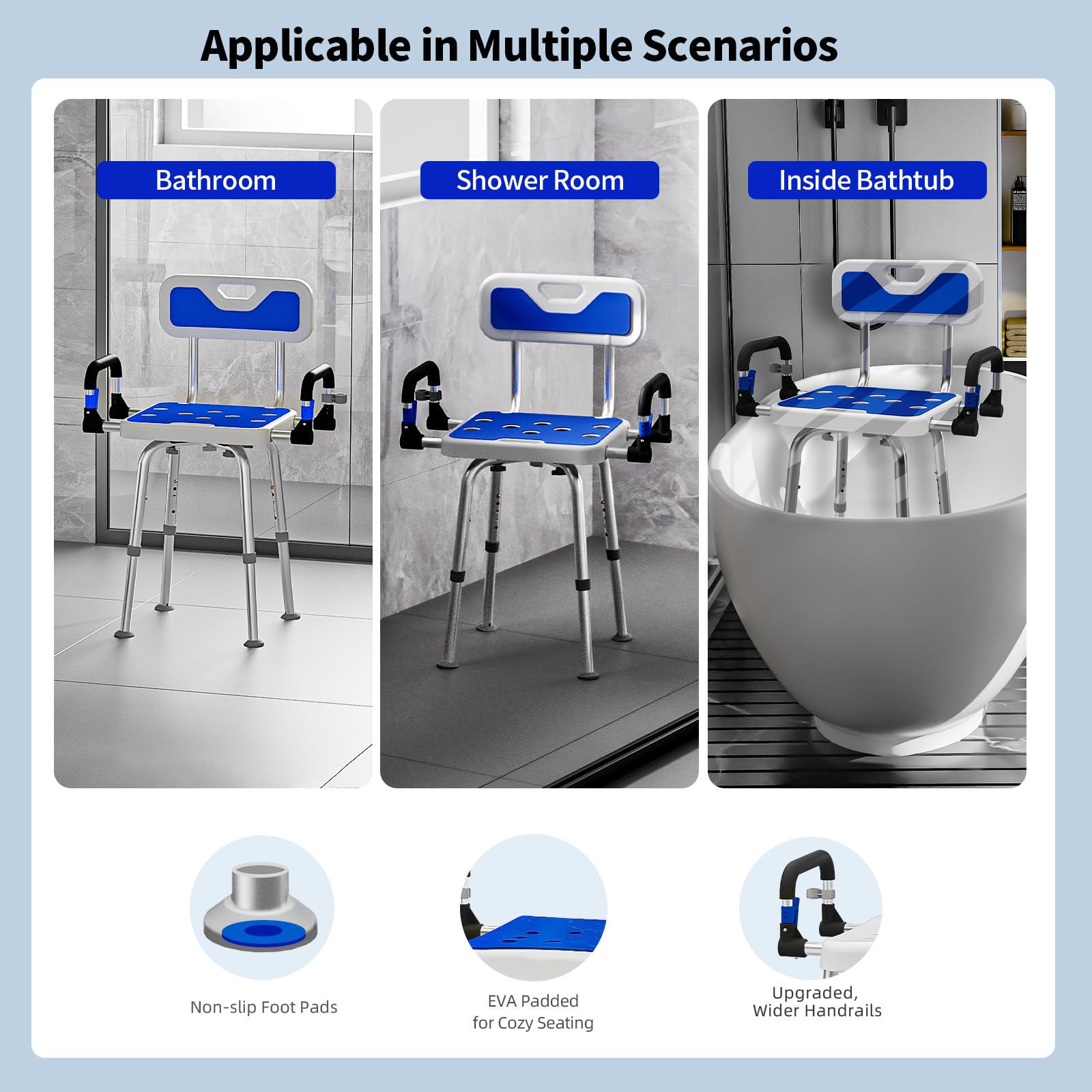 Applicable in Multiple Scenarios

Bathroom

Shower Room

Inside Bathtub

Non-slip Foot Pads

EVA Padded
for Cozy Seating

Upgraded,
Wider Handrails